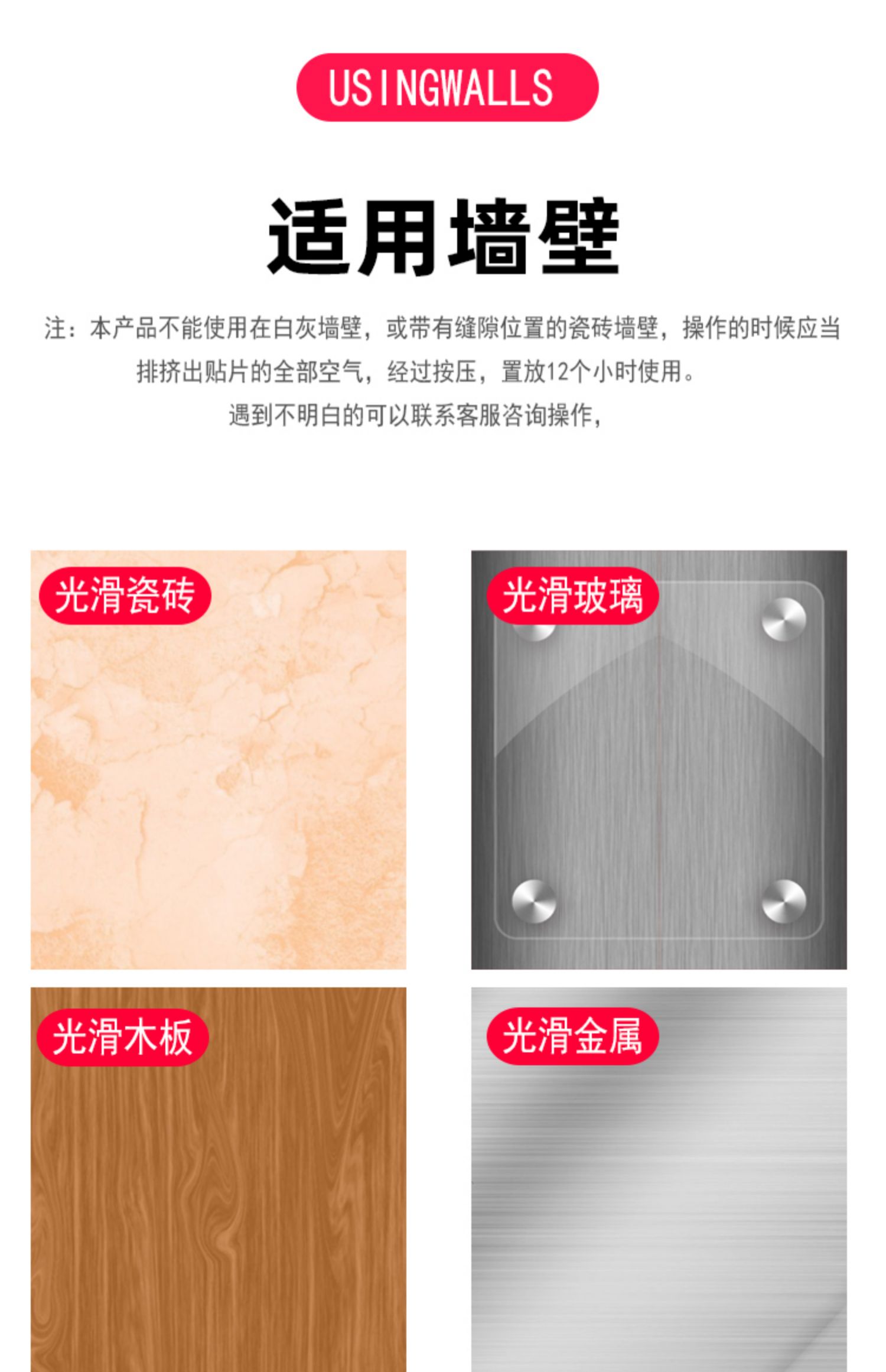 USINGWALLS

适用墙壁

注：本产品不能使用在白灰墙壁，或带有缝隙位置的瓷砖墙壁，操作的时候应当排挤出贴片的全部空气，经过按压，置放12个小时使用。
遇到不明白的可以联系客服咨询操作，

光滑瓷砖

光滑玻璃

光滑木板

光滑金属