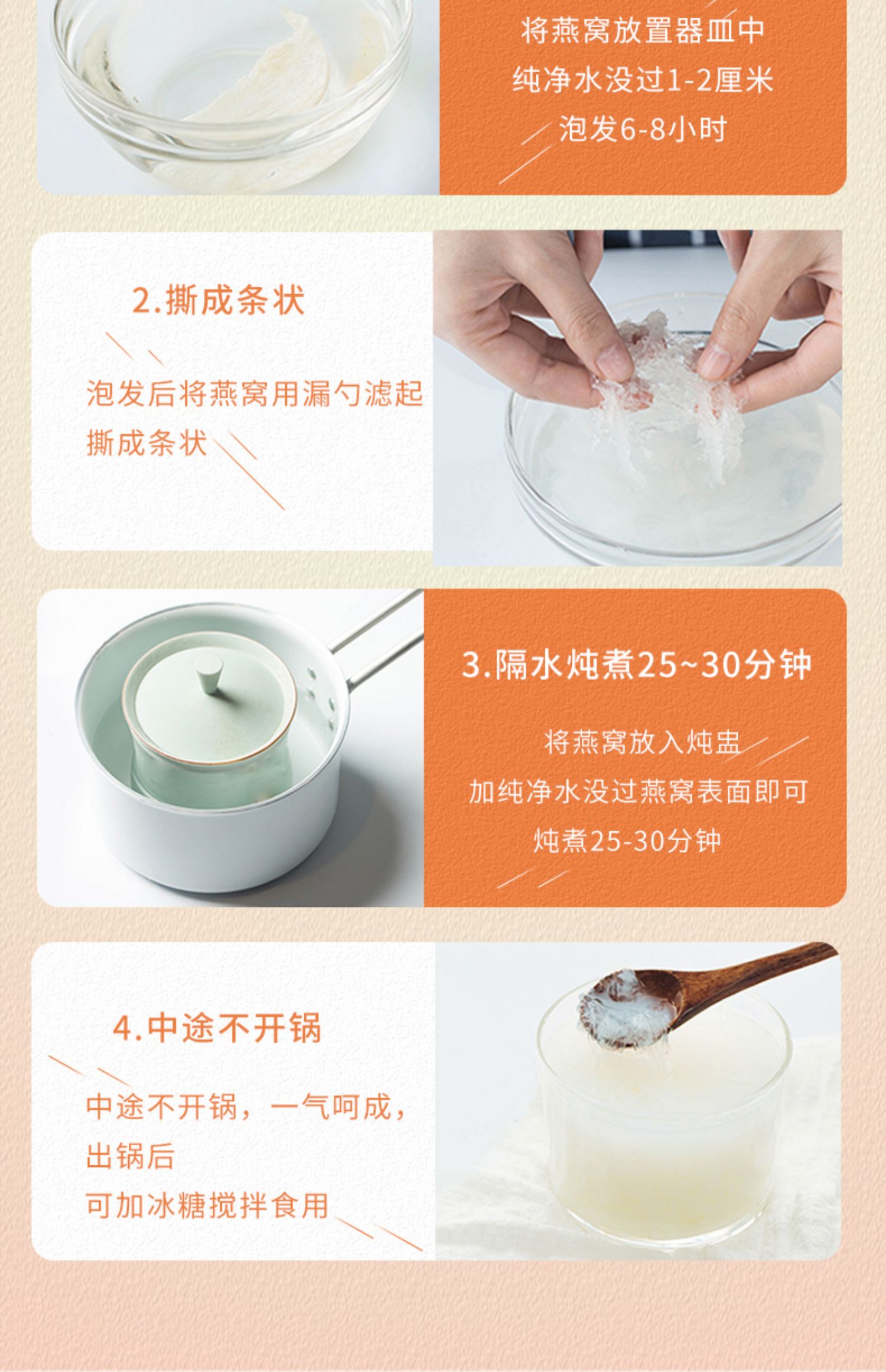 将燕窝放置器皿中
纯净水没过1-2厘米
泡发6-8小时

2.撕成条状

泡发后将燕窝用漏勺滤起
撕成条状

3.隔水炖煮25~30分钟

将燕窝放入炖盅
加纯净水没过燕窝表面即可
炖煮25-30分钟

4.中途不开锅

中途不开锅，一气呵成，
出锅后
可加冰糖搅拌食用