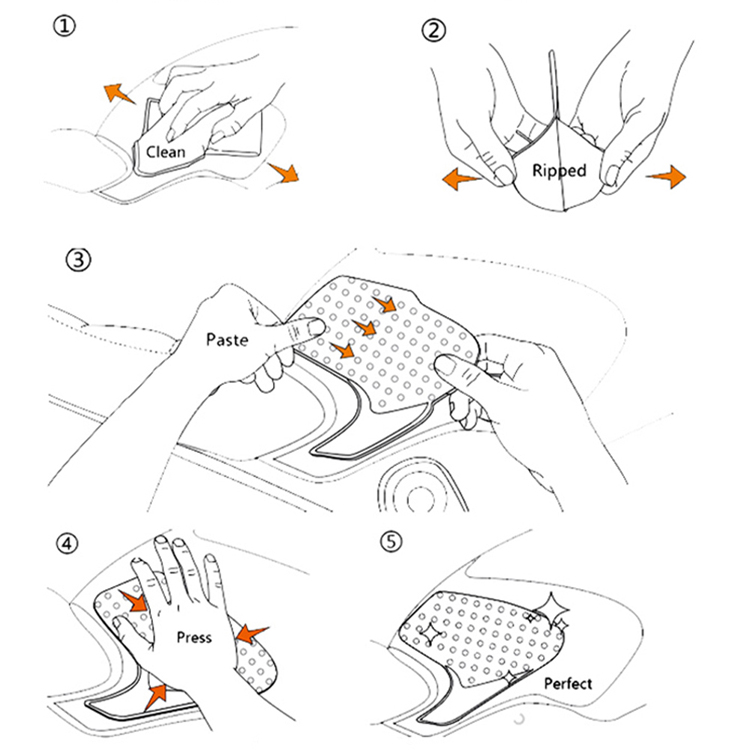 ①
Clean

②
Ripped

③
Paste

④
Press

⑤
Perfect