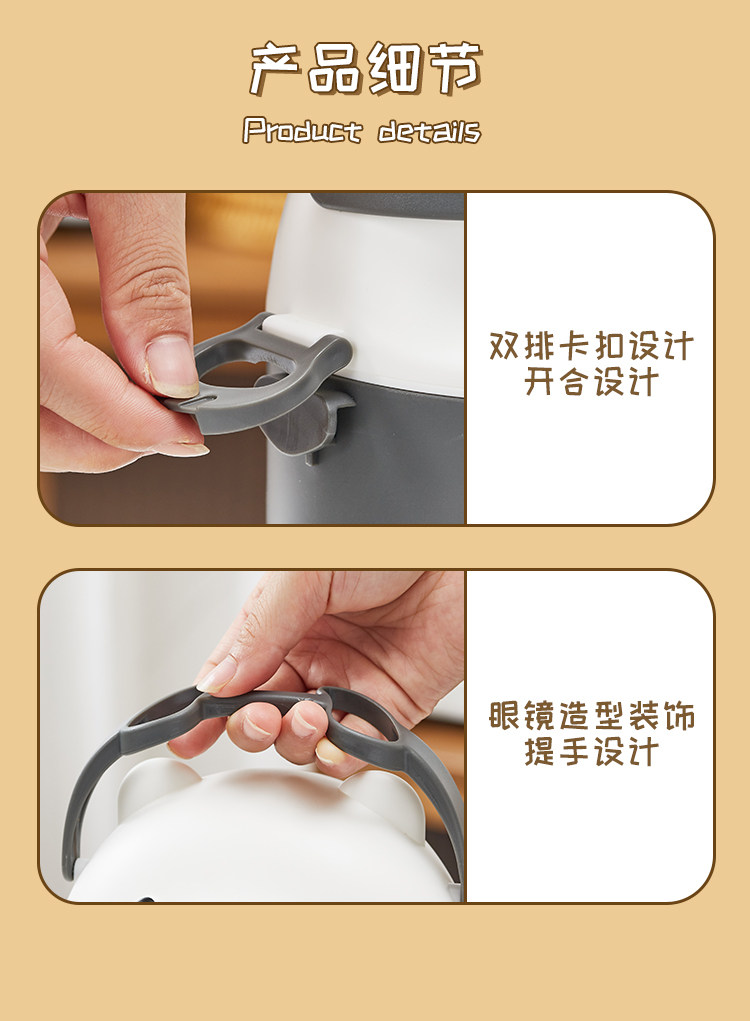 产品细节

Product details

双排卡扣设计
开合设计

眼镜造型装饰
提手设计