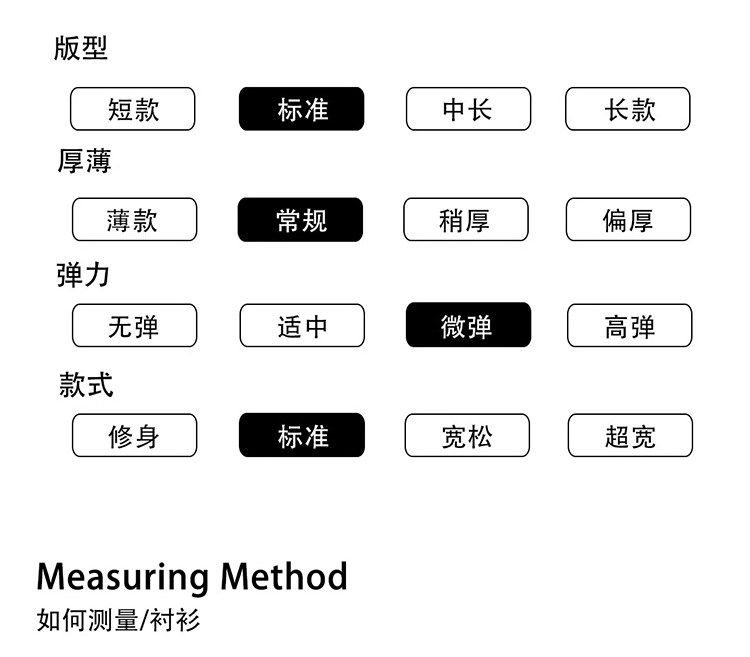 版型

短款 标准 中长 长款

厚薄

薄款 常规 稍厚 偏厚

弹力

无弹 适中 微弹 高弹

款式

修身 标准 宽松 超宽

Measuring Method

如何测量/衬衫