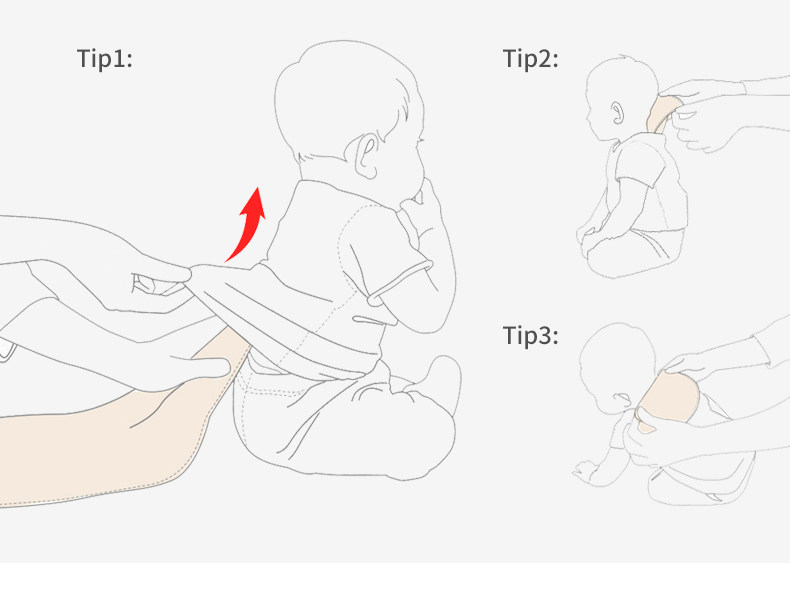 Tip1:

Tip2:

Tip3: