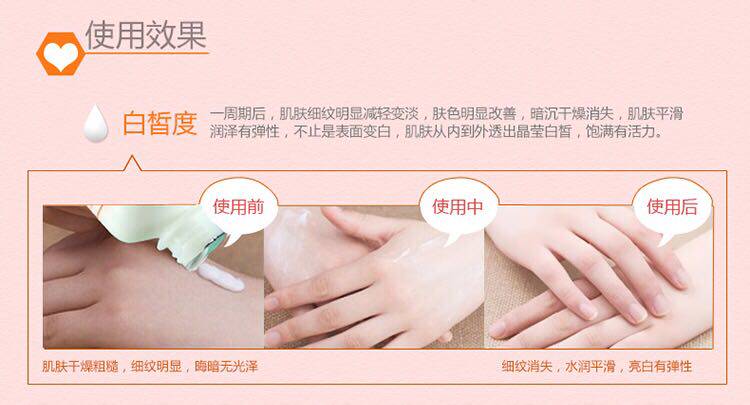 使用效果

白皙度 一周期后，肌肤细纹明显减轻变淡，肤色明显改善，暗沉干燥消失，肌肤平滑润泽有弹性，不止是表面变白，肌肤从内到外透出晶莹白皙，饱满有活力。

使用前

使用中

使用后

肌肤干燥粗糙，细纹明显，晦暗无光泽

细纹消失，水润平滑，亮白有弹性