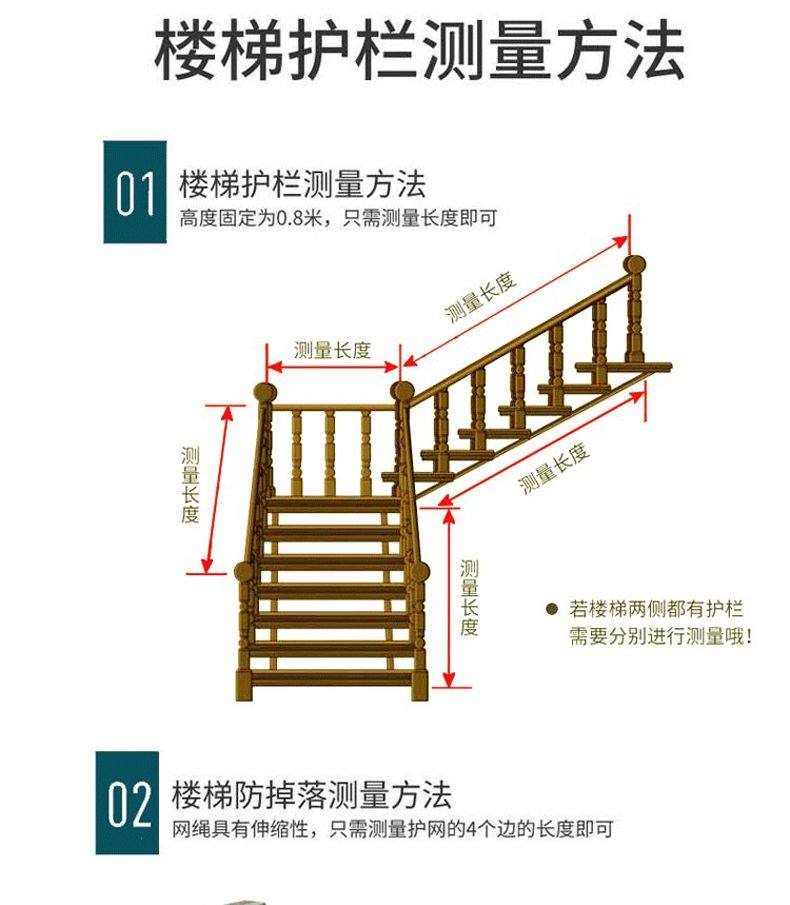 楼梯护栏测量方法

01 楼梯护栏测量方法
高度固定为0.8米，只需测量长度即可

测量长度

测量长度

测量长度

测量长度

测量长度

若楼梯两侧都有护栏
需要分别进行测量哦！

02 楼梯防掉落测量方法
网绳具有伸缩性，只需测量护网的4个边的长度即可