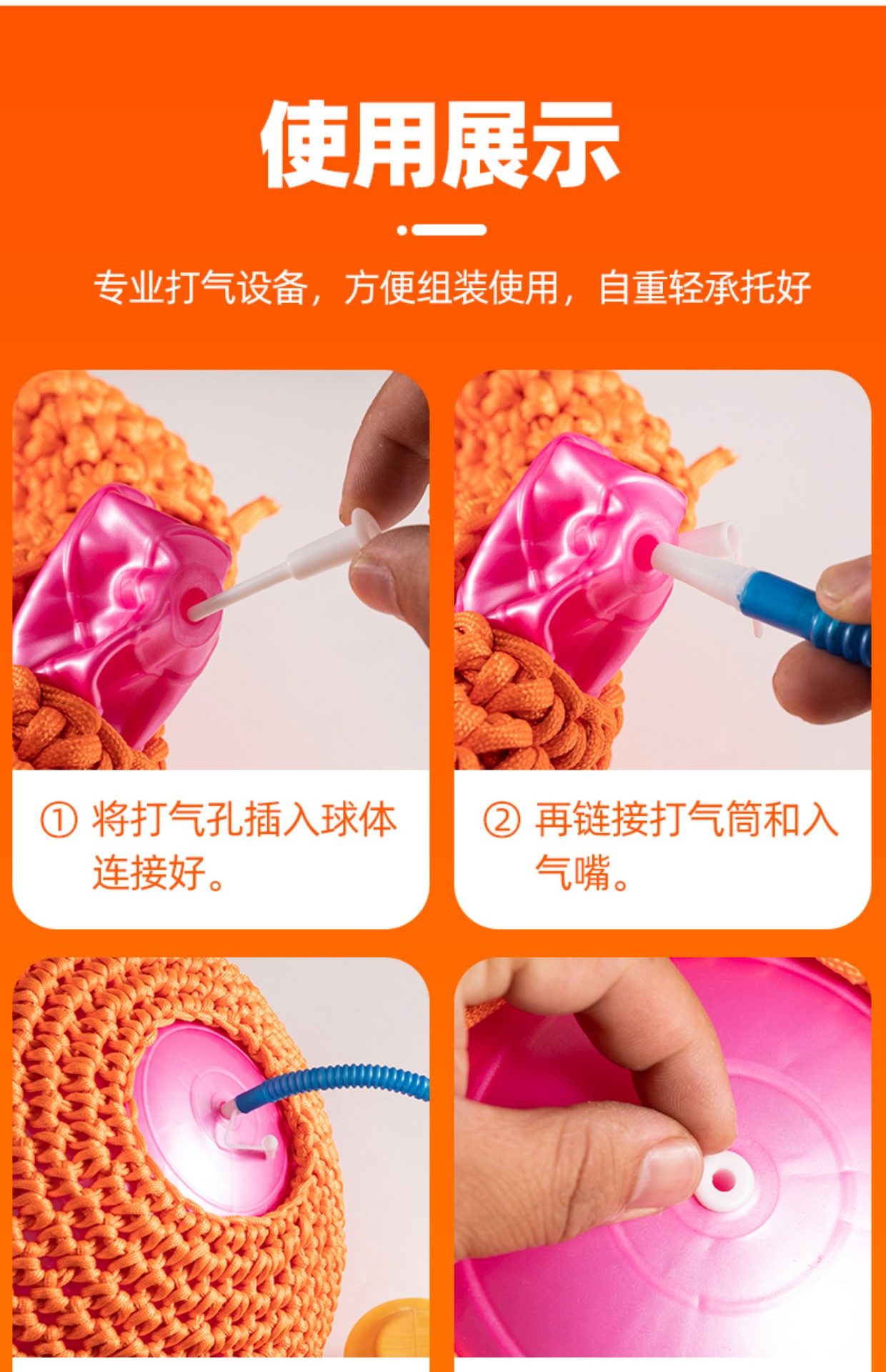 使用展示

专业打气设备，方便组装使用，自重轻承托好

① 将打气孔插入球体连接好。

② 再链接打气筒和入气嘴。