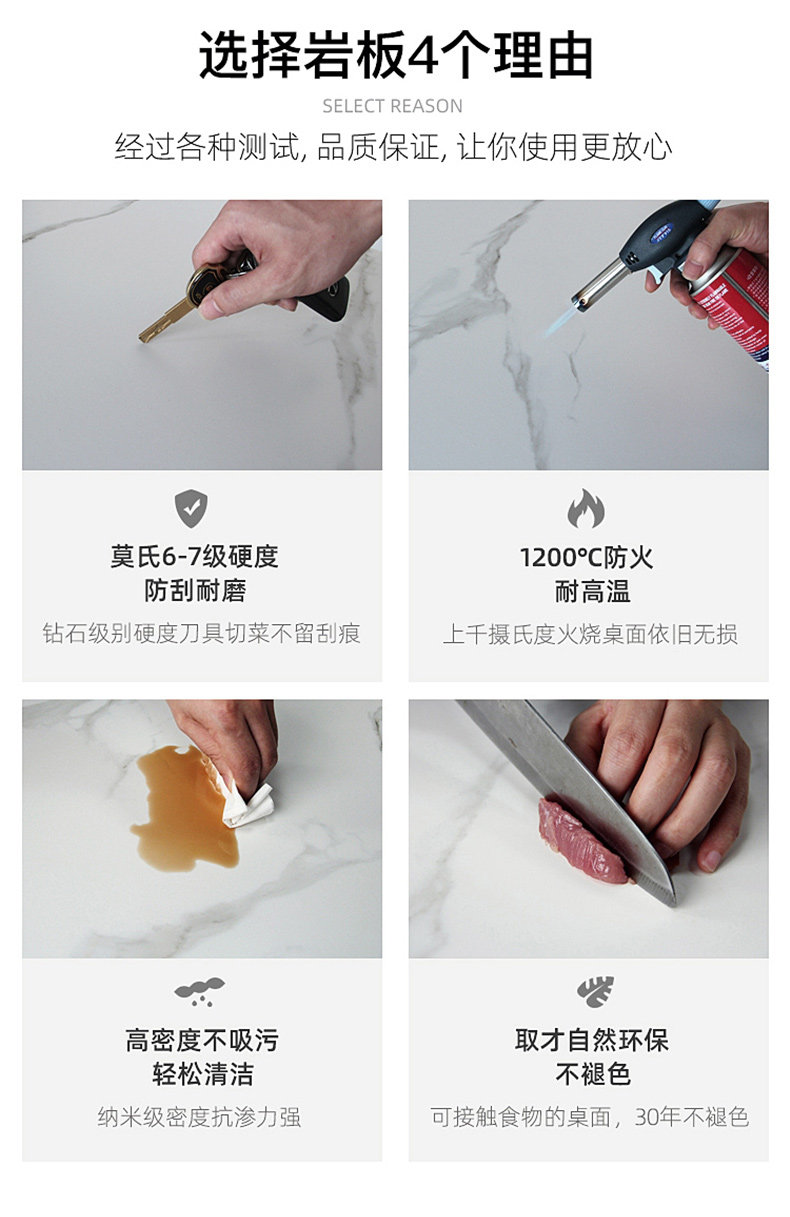 选择岩板4个理由

SELECT REASON

经过各种测试, 品质保证, 让你使用更放心

莫氏6-7级硬度
防刮耐磨

钻石级别硬度刀具切菜不留刮痕

1200℃防火
耐高温

上千摄氏度火烧桌面依旧无损

高密度不吸污
轻松清洁

纳米级密度抗渗力强

取才自然环保
不褪色

可接触食物的桌面，30年不褪色