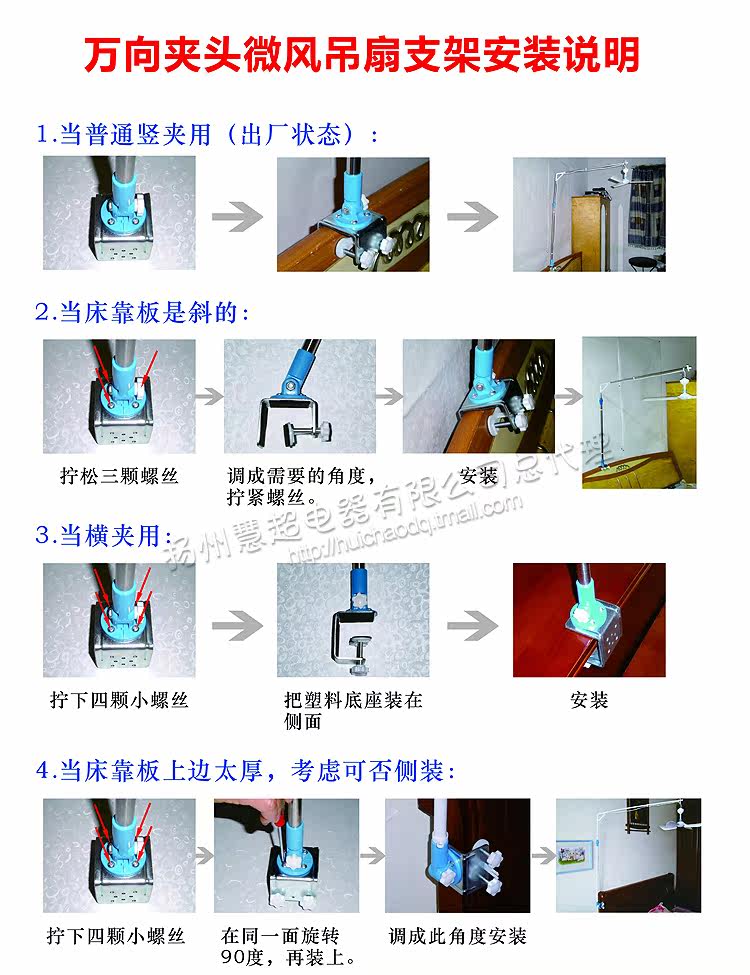 万向夹头微风吊扇支架安装说明

1.当普通竖夹用（出厂状态）：

2.当床靠板是斜的：

拧松三颗螺丝

调成需要的角度，拧紧螺丝。

安装

扬州慧超电器有限公司总代理 http://huichaodq.tmall.com

3.当横夹用：

拧下四颗小螺丝

把塑料底座装在侧面

安装

4.当床靠板上边太厚，考虑可否侧装：

拧下四颗小螺丝

在同一面旋转90度，再装上。

调成此角度安装