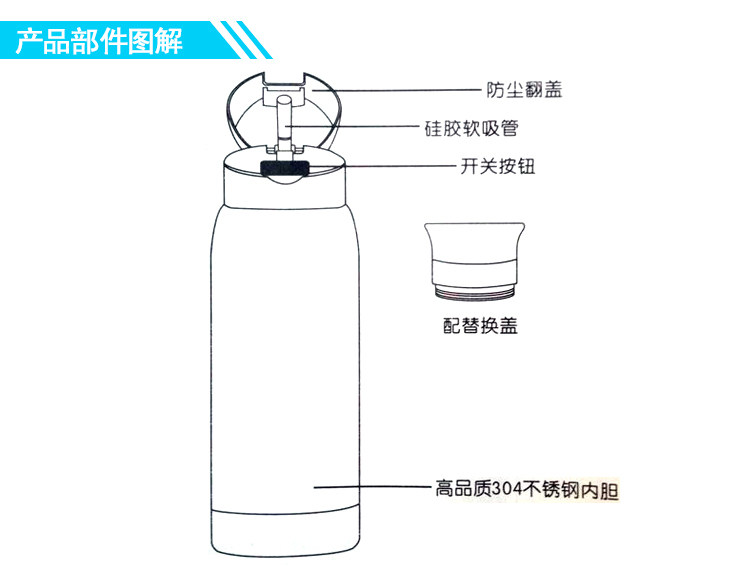 产品部件图解

防尘翻盖

硅胶软吸管

开关按钮

配替换盖

高品质304不锈钢内胆