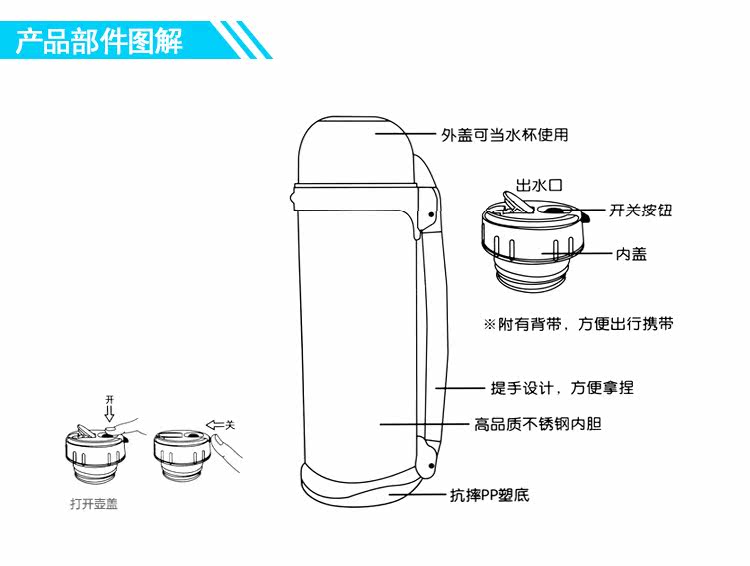 产品部件图解

外盖可当水杯使用

出水口

开关按钮

内盖

※附有背带，方便出行携带

提手设计，方便拿捏

高品质不锈钢内胆

抗摔PP塑底

开

关

打开壶盖