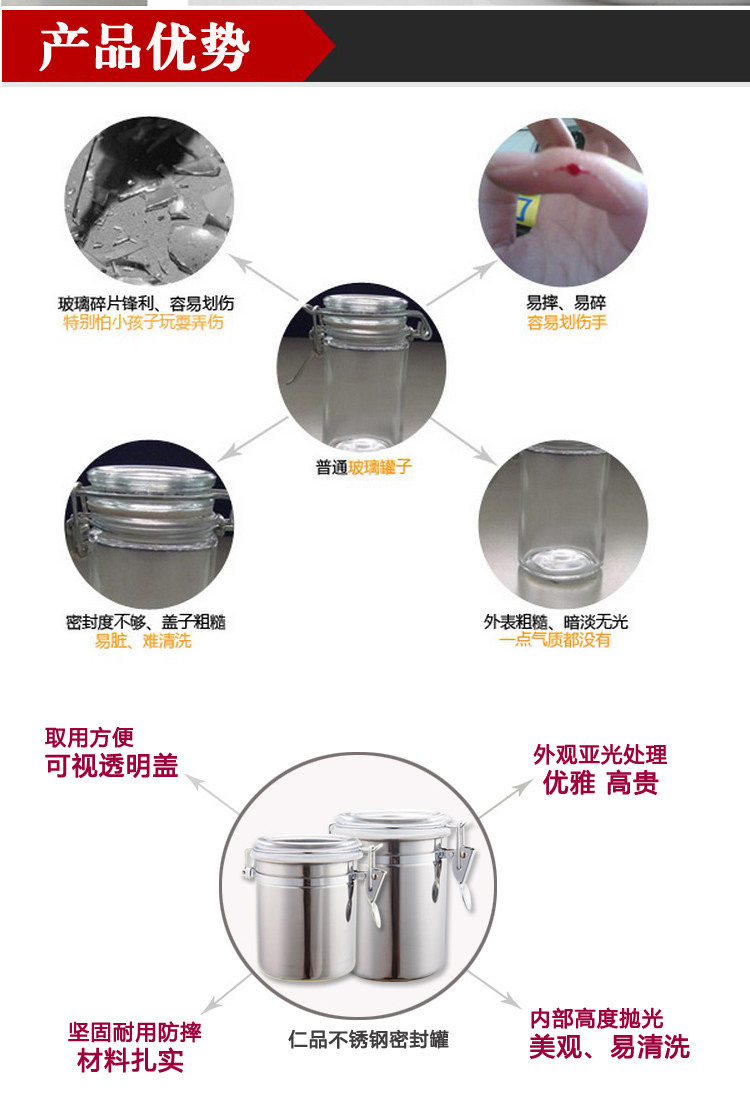 产品优势

玻璃碎片锋利、容易划伤
特别怕小孩子玩耍弄伤

易摔、易碎
容易划伤手

普通玻璃罐子

密封度不够、盖子粗糙
易脏、难清洗

外表粗糙、暗淡无光
一点气质都没有

取用方便
可视透明盖

外观亚光处理
优雅 高贵

坚固耐用防摔
材料扎实

仁品不锈钢密封罐

内部高度抛光
美观、易清洗