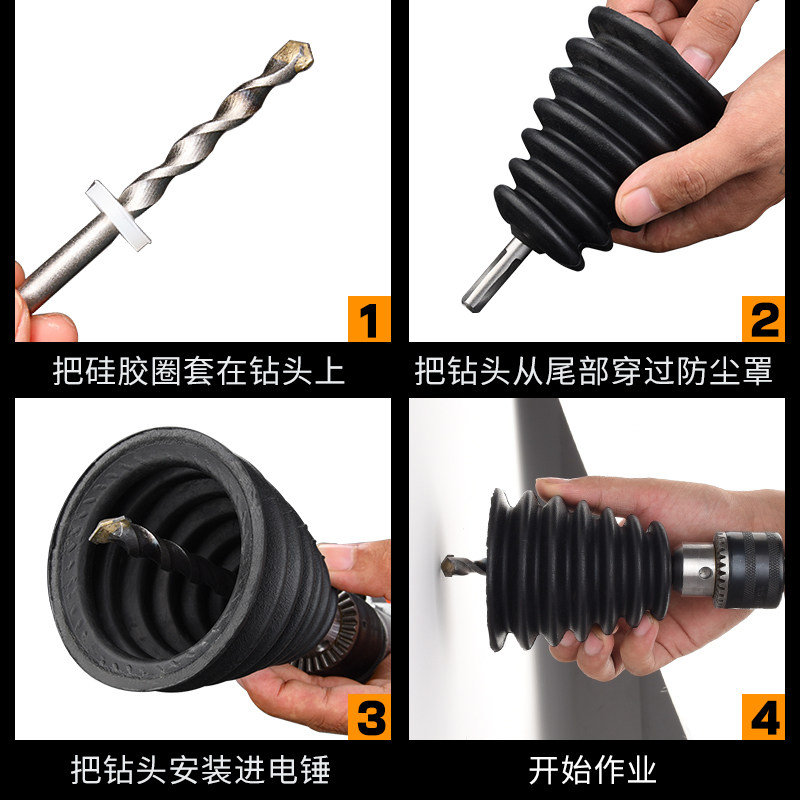 1
把硅胶圈套在钻头上

2
把钻头从尾部穿过防尘罩

3
把钻头安装进电锤

4
开始作业