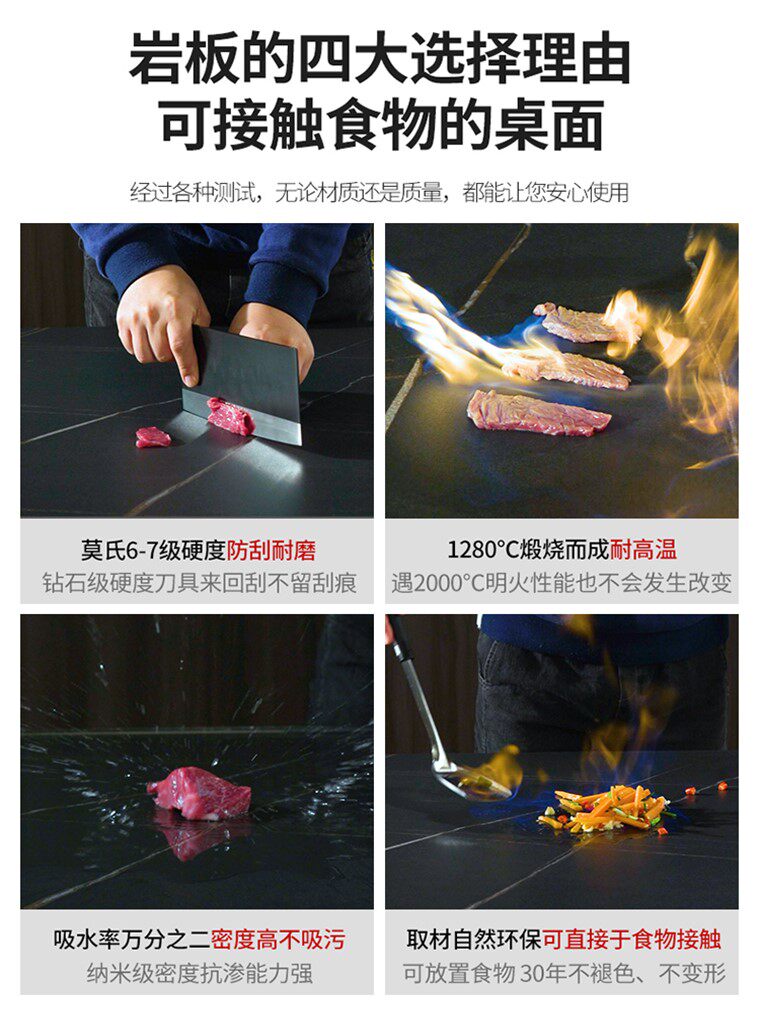 岩板的四大选择理由
可接触食物的桌面

经过各种测试，无论材质还是质量，都能让您安心使用

莫氏6-7级硬度防刮耐磨
钻石级硬度刀具来回刮不留刮痕

1280°C煅烧而成耐高温
遇2000°C明火性能也不会发生改变

吸水率万分之二密度高不吸污
纳米级密度抗渗能力强

取材自然环保可直接于食物接触
可放置食物 30年不褪色、不变形