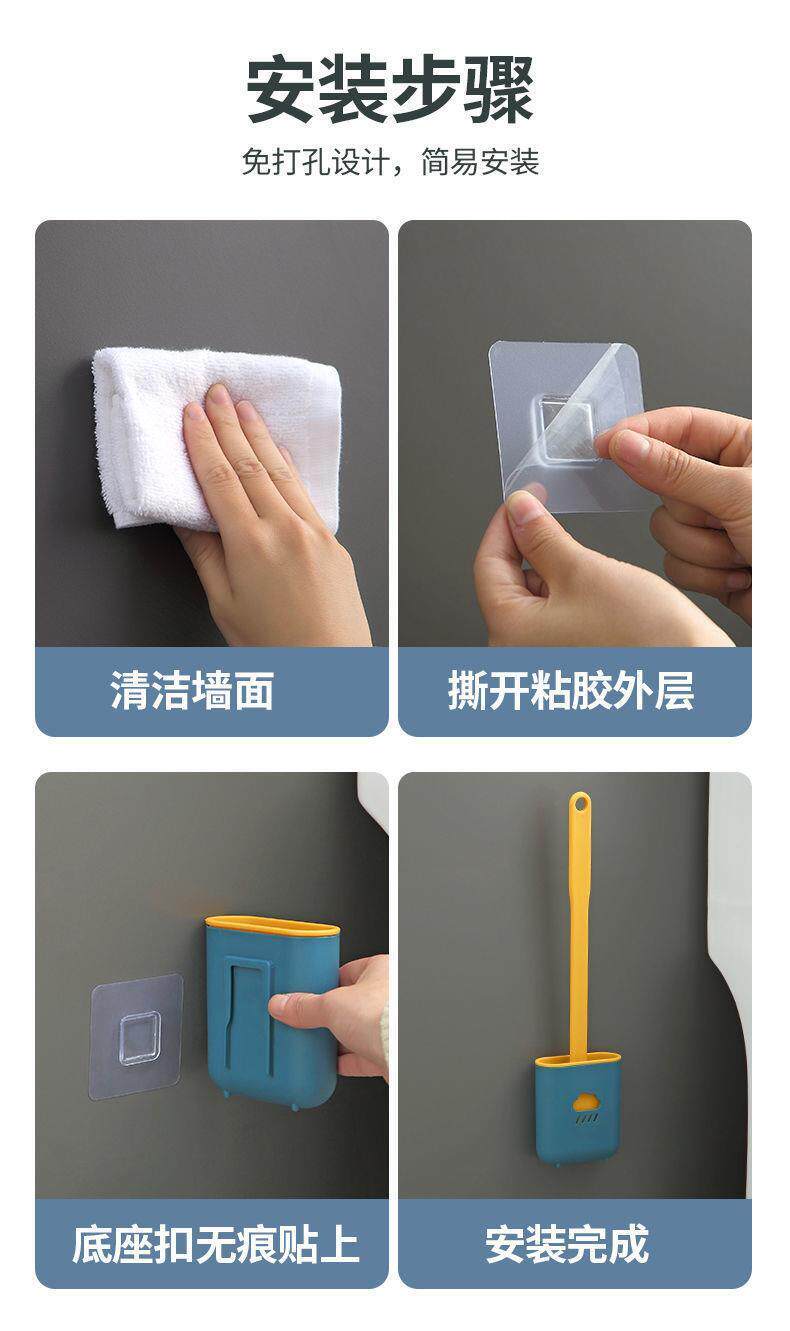 安装步骤

免打孔设计，简易安装

清洁墙面

撕开粘胶外层

底座扣无痕贴上

安装完成