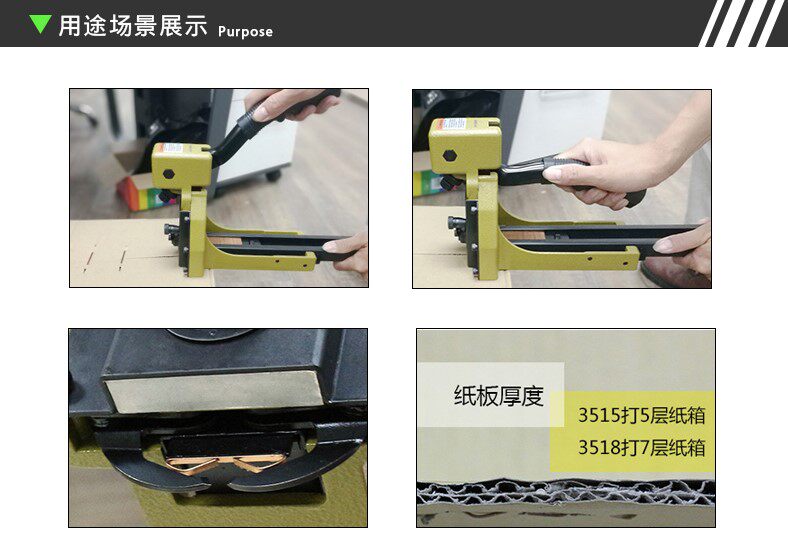 用途场景展示 Purpose

纸板厚度

3515打5层纸箱

3518打7层纸箱