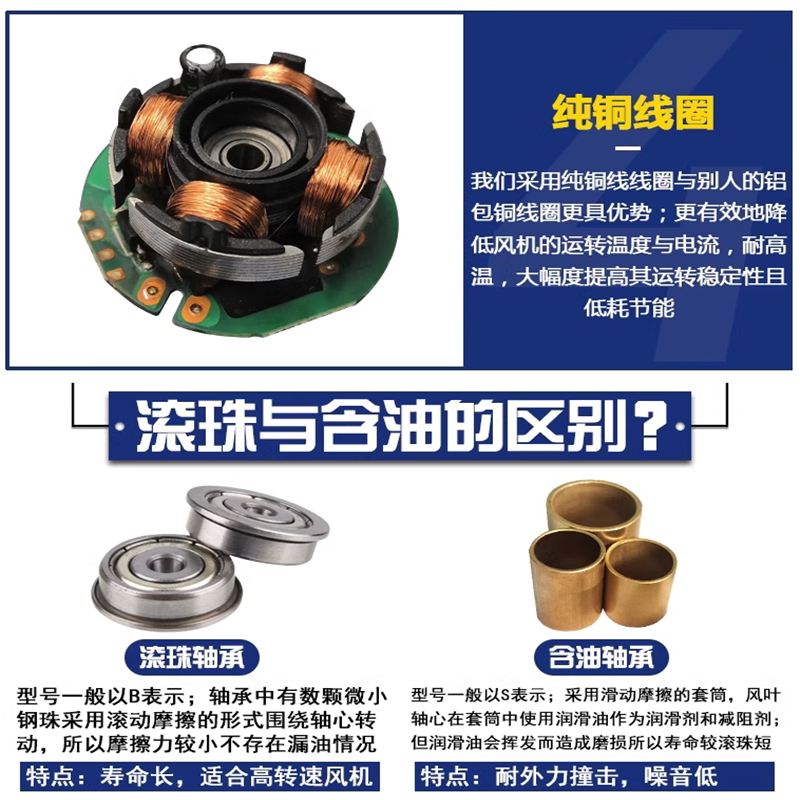 纯铜线圈

我们采用纯铜线线圈与别人的铝包铜线圈更具优势；更有效地降低风机的运转温度与电流，耐高温，大幅度提高其运转稳定性且低耗节能

滚珠与含油的区别？

滚珠轴承

型号一般以B表示；轴承中有数颗微小钢珠采用滚动摩擦的形式围绕轴心转动，所以摩擦力较小不存在漏油情况

特点：寿命长，适合高转速风机

含油轴承

型号一般以S表示；采用滑动摩擦的套筒，风叶轴心在套筒中使用润滑油作为润滑剂和减阻剂；但润滑油会挥发而造成磨损所以寿命较滚珠短

特点：耐外力撞击，噪音低