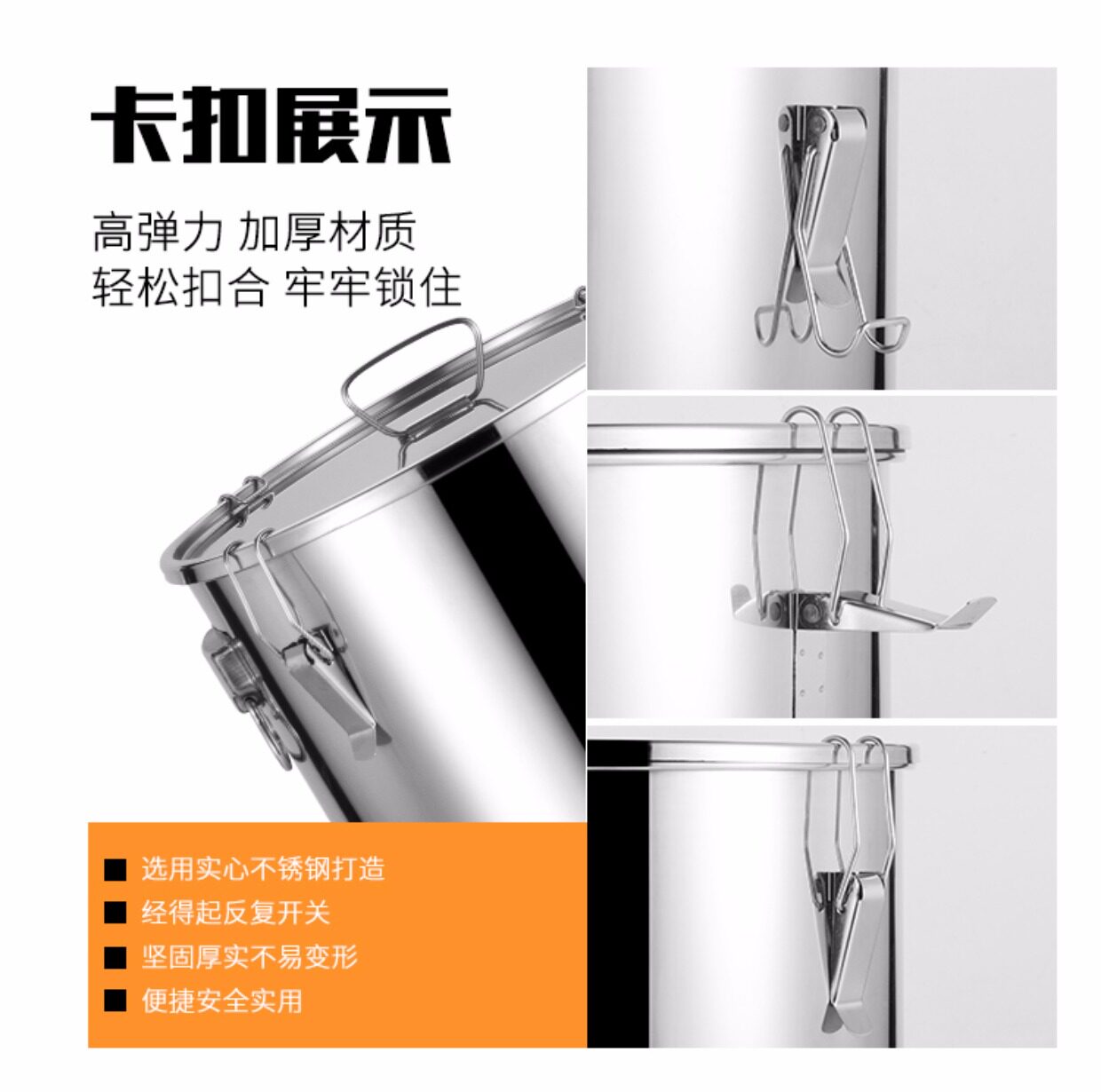 卡扣展示

高弹力 加厚材质
轻松扣合 牢牢锁住

■ 选用实心不锈钢打造
■ 经得起反复开关
■ 坚固厚实不易变形
■ 便捷安全实用