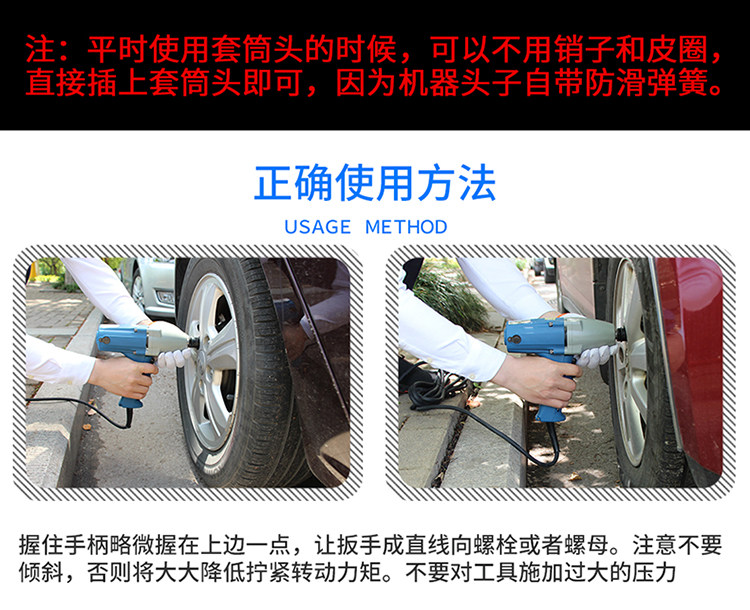 注：平时使用套筒头的时候，可以不用销子和皮圈，直接插上套筒头即可，因为机器头子自带防滑弹簧。

正确使用方法

USAGE METHOD

握住手柄略微握在上边一点，让扳手成直线向螺栓或者螺母。注意不要倾斜，否则将大大降低拧紧转动力矩。不要对工具施加过大的压力