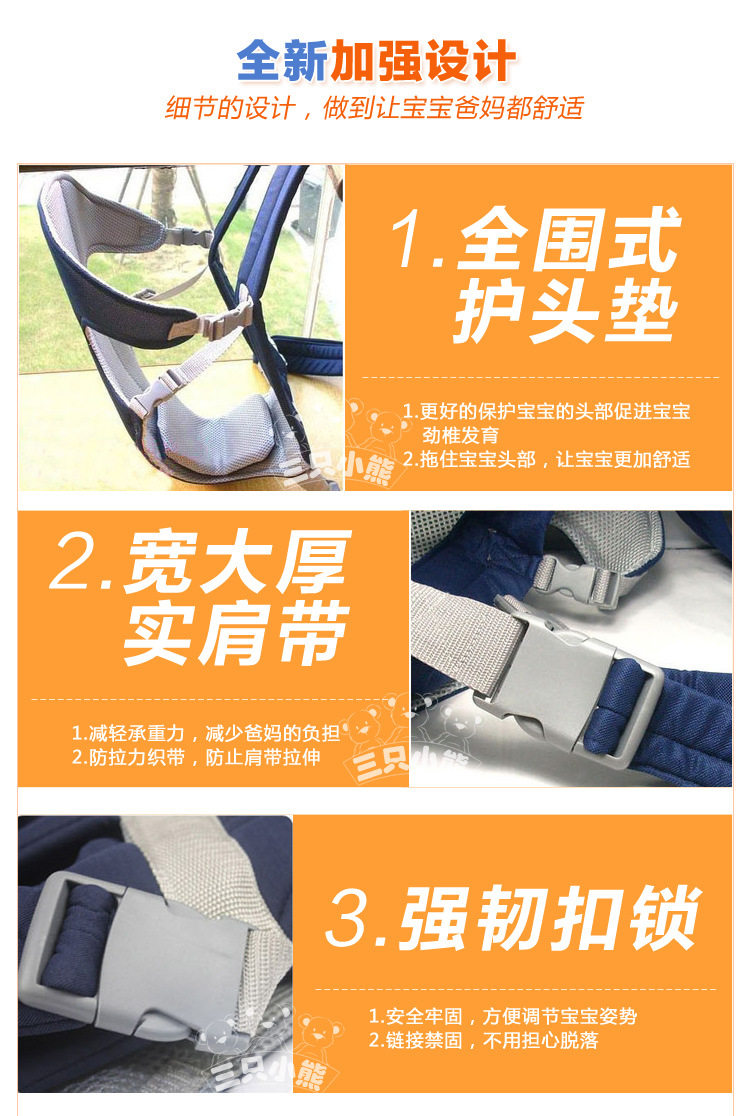 全新加强设计
细节的设计，做到让宝宝爸妈都舒适

1.全围式护头垫

1.更好的保护宝宝的头部促进宝宝劲椎发育
2.拖住宝宝头部，让宝宝更加舒适

三只小熊

2.宽大厚实肩带

1.减轻承重力，减少爸妈的负担
2.防拉力织带，防止肩带拉伸

三只小熊

3.强韧扣锁

1.安全牢固，方便调节宝宝姿势
2.链接禁固，不用担心脱落

三只小熊