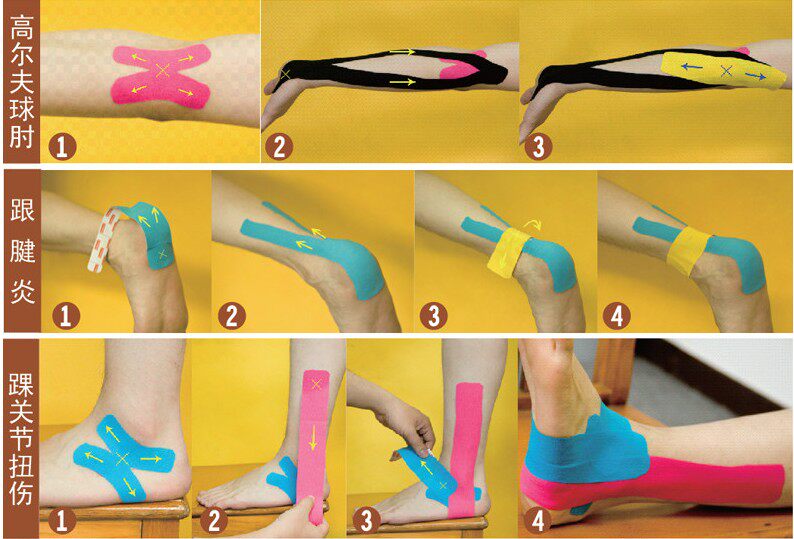 高尔夫球肘

1

2

3

跟腱炎

1

2

3

4

踝关节扭伤

1

2

3

4