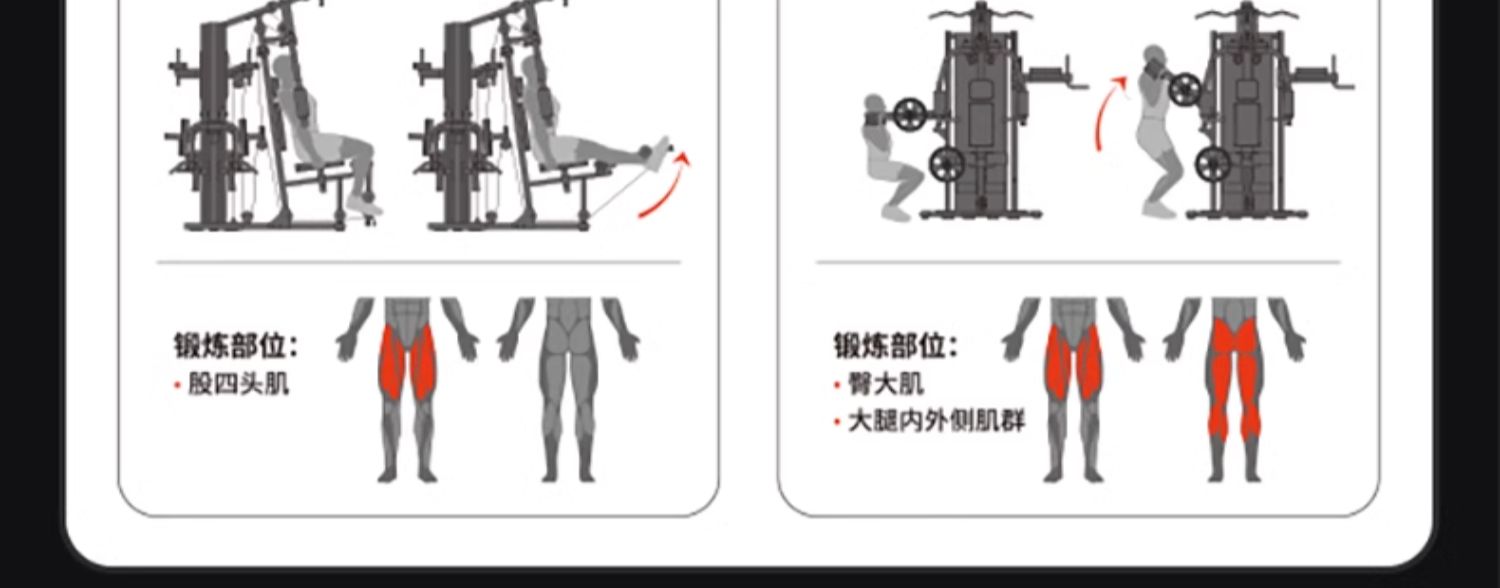 锻炼部位:
• 股四头肌

锻炼部位:
• 臀大肌
• 大腿内外侧肌群