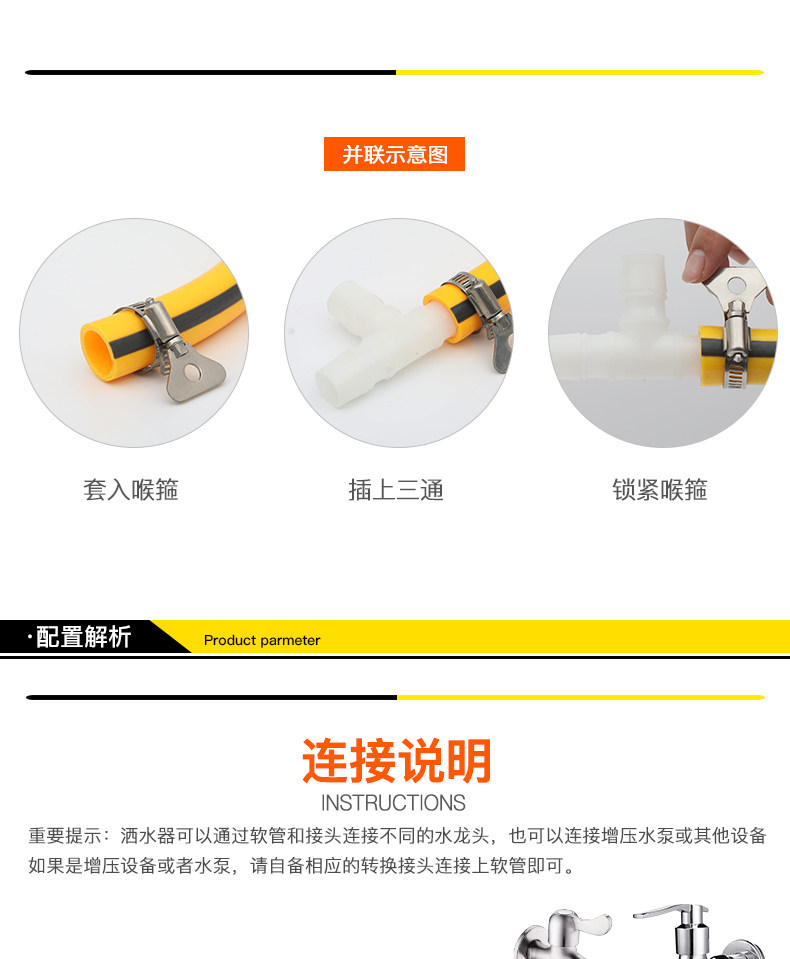 并联示意图

套入喉箍

插上三通

锁紧喉箍

·配置解析

Product parmeter

连接说明

INSTRUCTIONS

重要提示：洒水器可以通过软管和接头连接不同的水龙头，也可以连接增压水泵或其他设备如果是增压设备或者水泵，请自备相应的转换接头连接上软管即可。