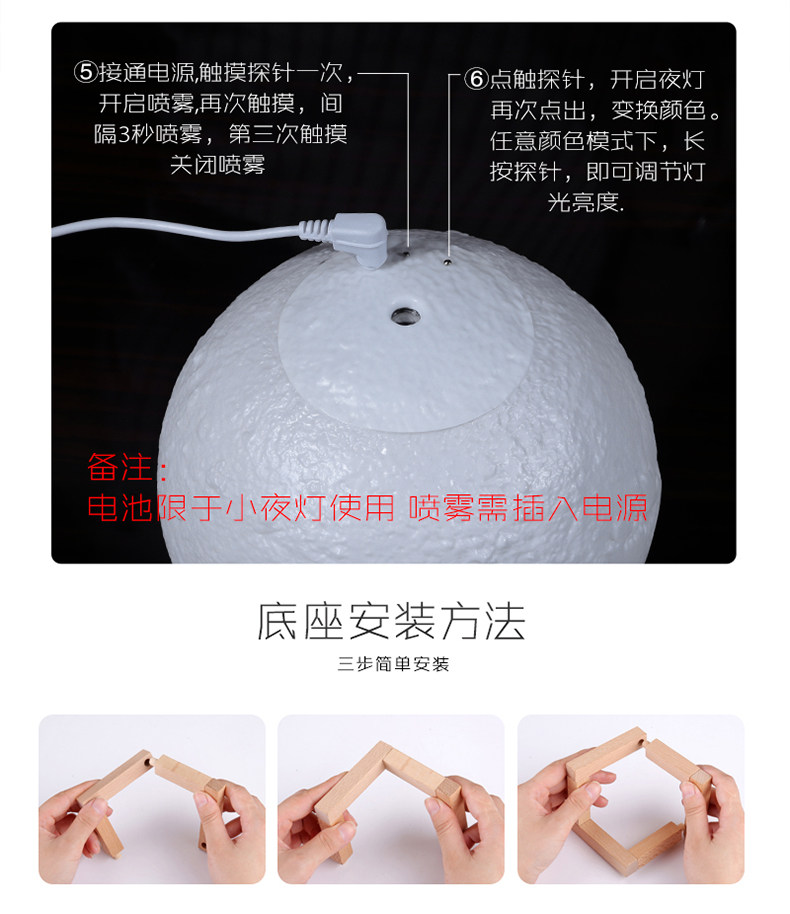 ⑤接通电源,触摸探针一次，开启喷雾,再次触摸，间隔3秒喷雾，第三次触摸关闭喷雾

⑥点触探针，开启夜灯再次点出，变换颜色。任意颜色模式下，长按探针，即可调节灯光亮度.

备注：
电池限于小夜灯使用 喷雾需插入电源

底座安装方法

三步简单安装