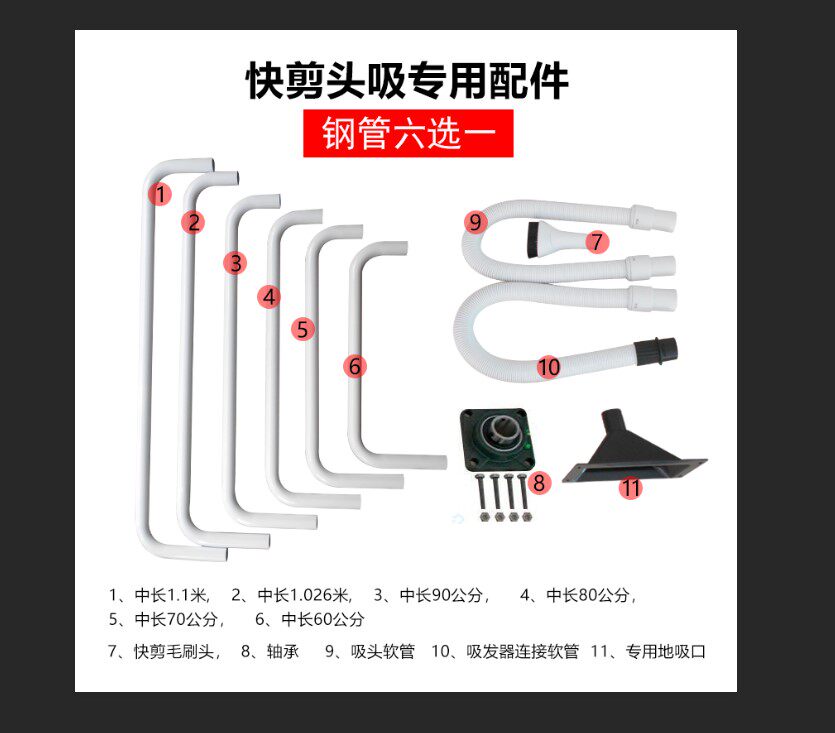 快剪头吸专用配件

钢管六选一

1
2
3
4
5
6
9
7
10
8
11

1、中长1.1米，  2、中长1.026米，  3、中长90公分，  4、中长80公分，
5、中长70公分，  6、中长60公分

7、快剪毛刷头，  8、轴承  9、吸头软管  10、吸发器连接软管  11、专用地吸口