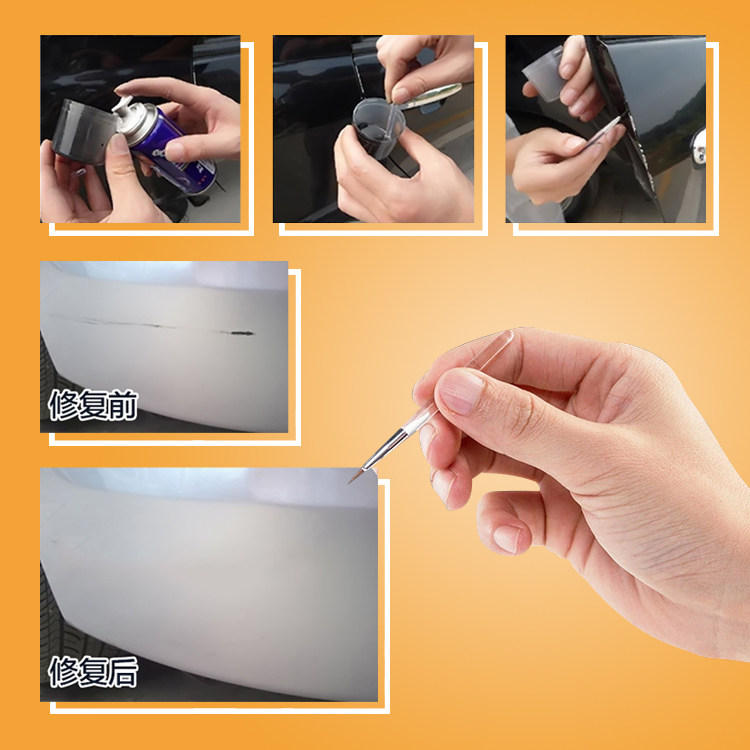 修复前

修复后