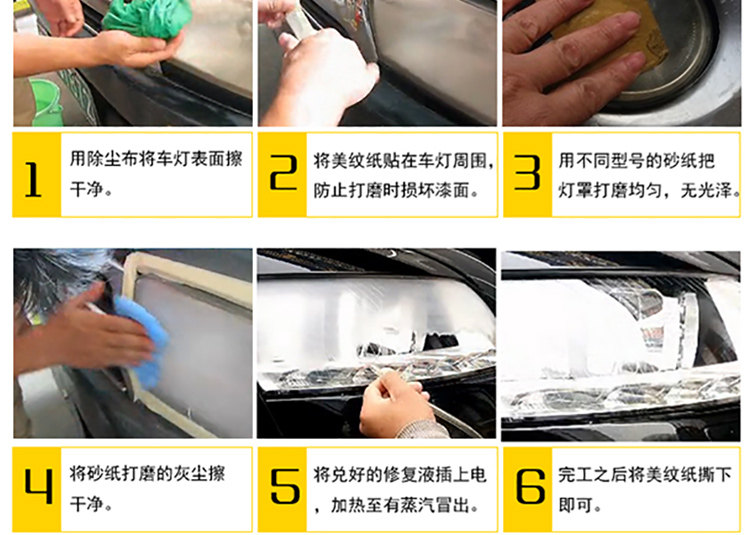 1

用除尘布将车灯表面擦干净。

2

将美纹纸贴在车灯周围，防止打磨时损坏漆面。

3

用不同型号的砂纸把灯罩打磨均匀，无光泽。

4

将砂纸打磨的灰尘擦干净。

5

将兑好的修复液插上电，加热至有蒸汽冒出。

6

完工之后将美纹纸撕下即可。