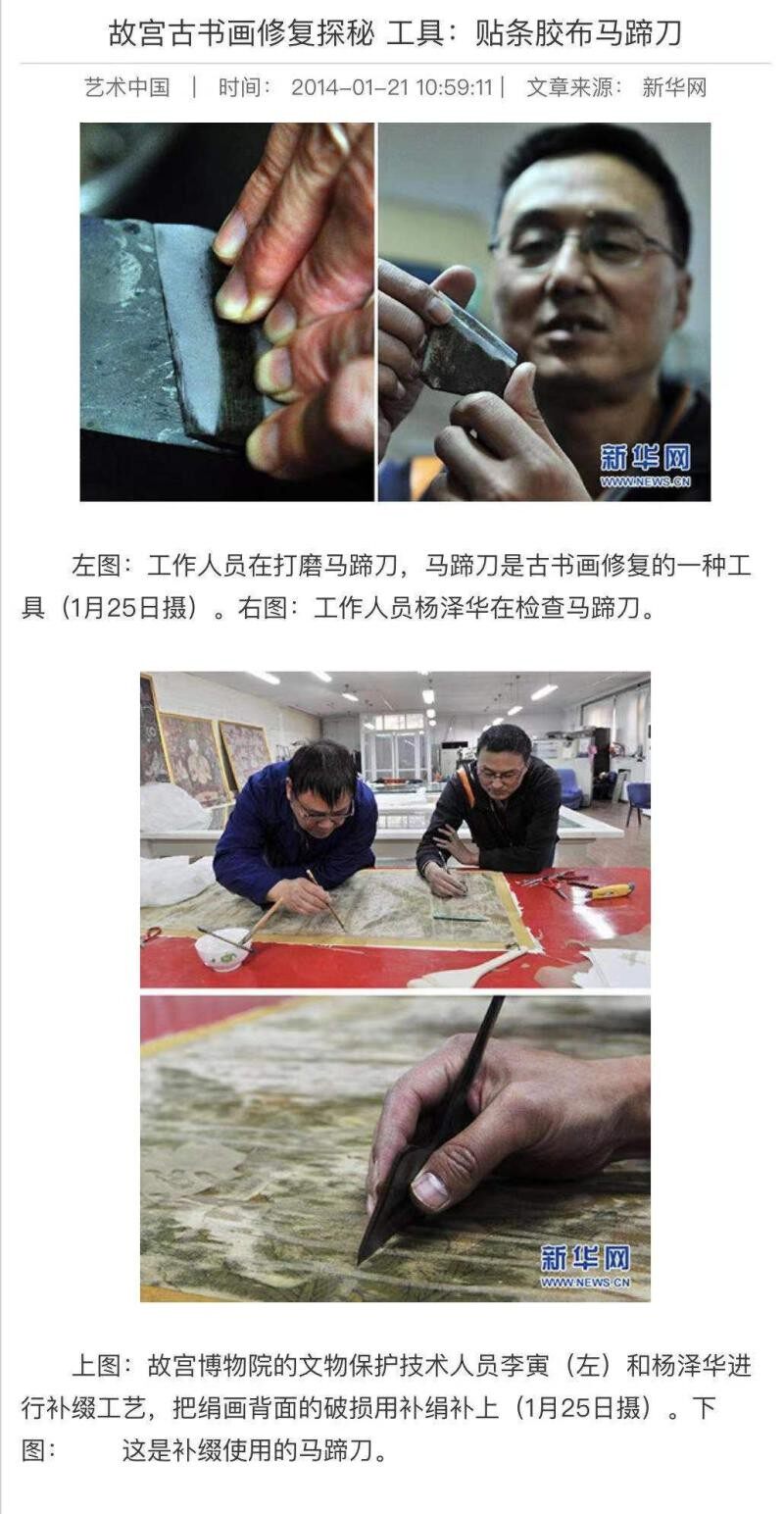 故宫古书画修复探秘 工具：贴条胶布马蹄刀

艺术中国 | 时间： 2014-01-21 10:59:11 | 文章来源： 新华网

新华网
WWW.NEWS.CN

左图：工作人员在打磨马蹄刀，马蹄刀是古书画修复的一种工具（1月25日摄）。右图：工作人员杨泽华在检查马蹄刀。

新华网
WWW.NEWS.CN

上图：故宫博物院的文物保护技术人员李寅（左）和杨泽华进行补缀工艺，把绢画背面的破损用补绢补上（1月25日摄）。下图： 这是补缀使用的马蹄刀。