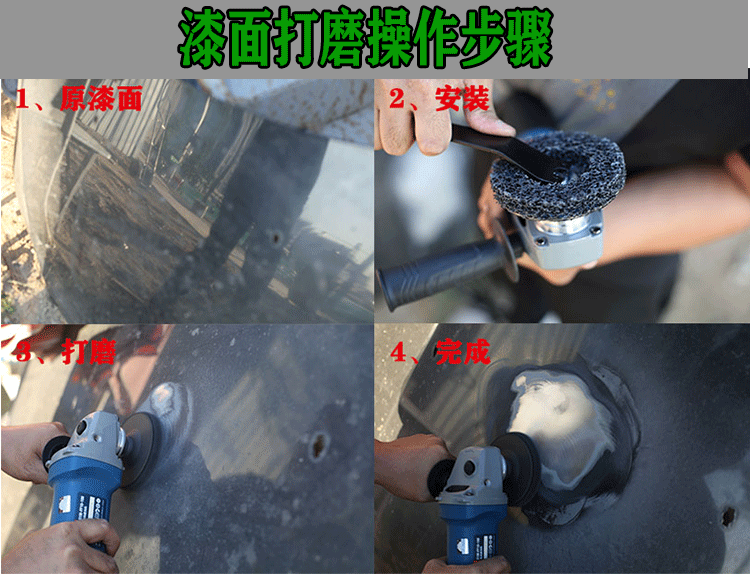 漆面打磨操作步骤

1、原漆面

2、安装

3、打磨

4、完成