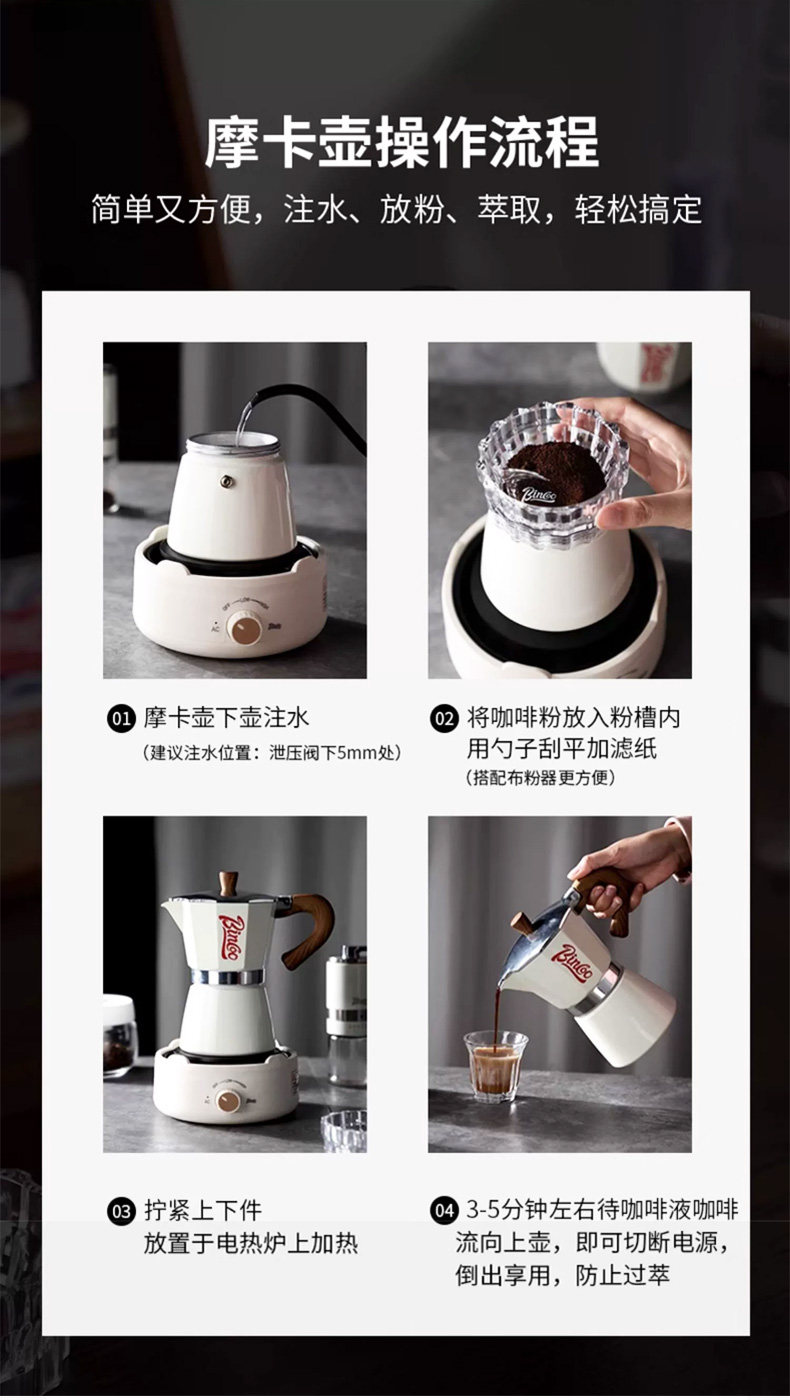 摩卡壶操作流程
简单又方便，注水、放粉、萃取，轻松搞定

Bincoo

01 摩卡壶下壶注水
（建议注水位置：泄压阀下5mm处）

02 将咖啡粉放入粉槽内
用勺子刮平加滤纸
（搭配布粉器更方便）

Bincoo

Bincoo

03 拧紧上下件
放置于电热炉上加热

04 3-5分钟左右待咖啡液咖啡流向上壶，即可切断电源，倒出享用，防止过萃