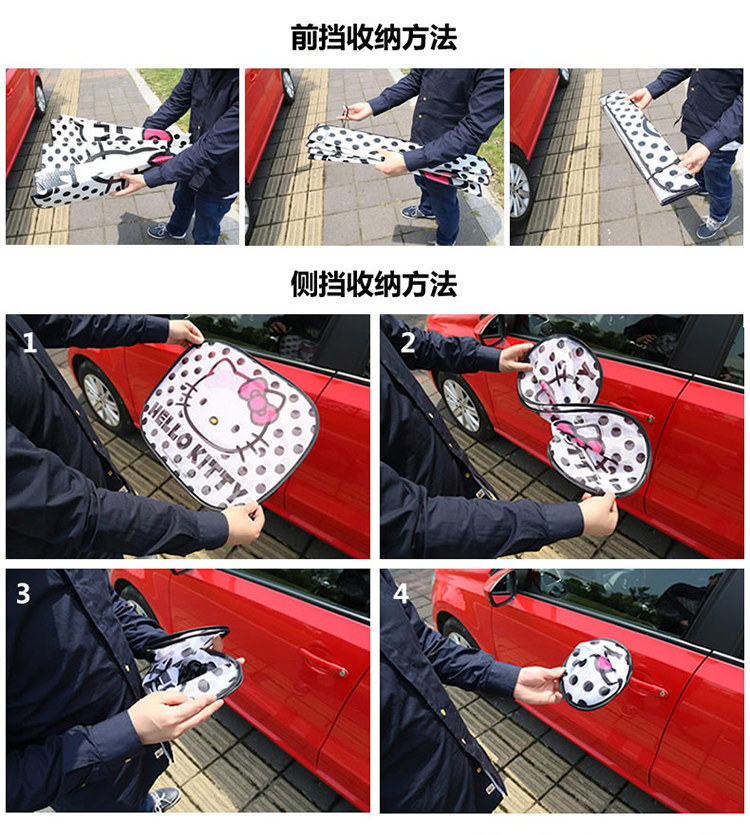 前挡收纳方法

侧挡收纳方法

1

HELLO KITTY

2

3

4