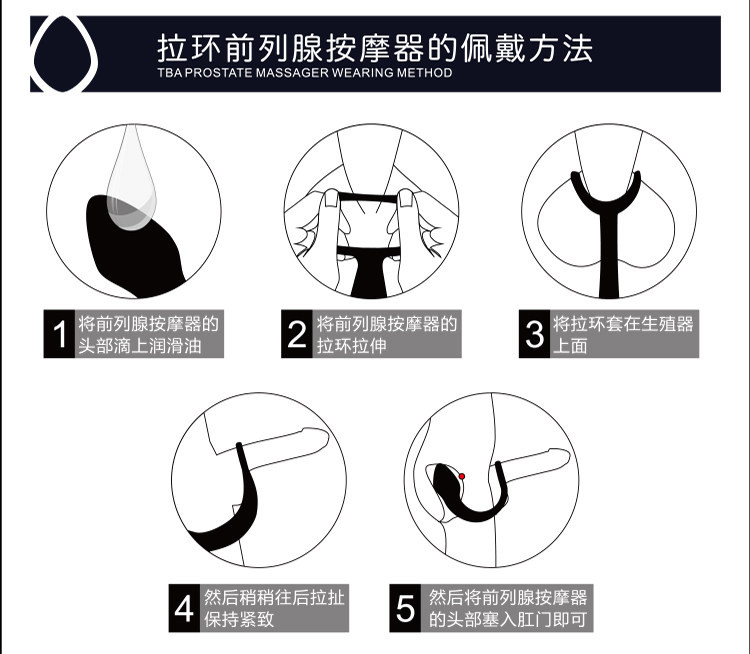 拉环前列腺按摩器的佩戴方法
TBA PROSTATE MASSAGER WEARING METHOD

1 将前列腺按摩器的头部滴上润滑油

2 将前列腺按摩器的拉环拉伸

3 将拉环套在生殖器上面

4 然后稍稍往后拉扯保持紧致

5 然后将前列腺按摩器的头部塞入肛门即可