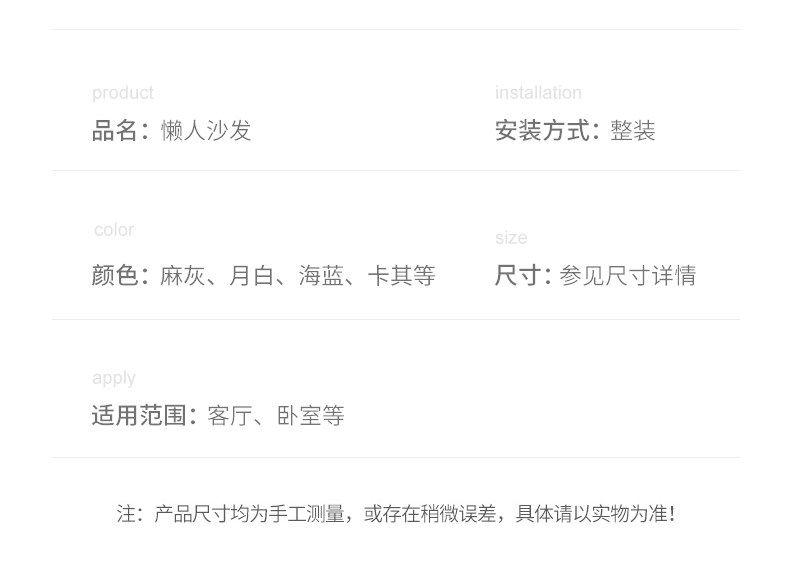 product
品名：懒人沙发

installation
安装方式：整装

color
颜色：麻灰、月白、海蓝、卡其等

size
尺寸：参见尺寸详情

apply
适用范围：客厅、卧室等

注：产品尺寸均为手工测量，或存在稍微误差，具体请以实物为准！