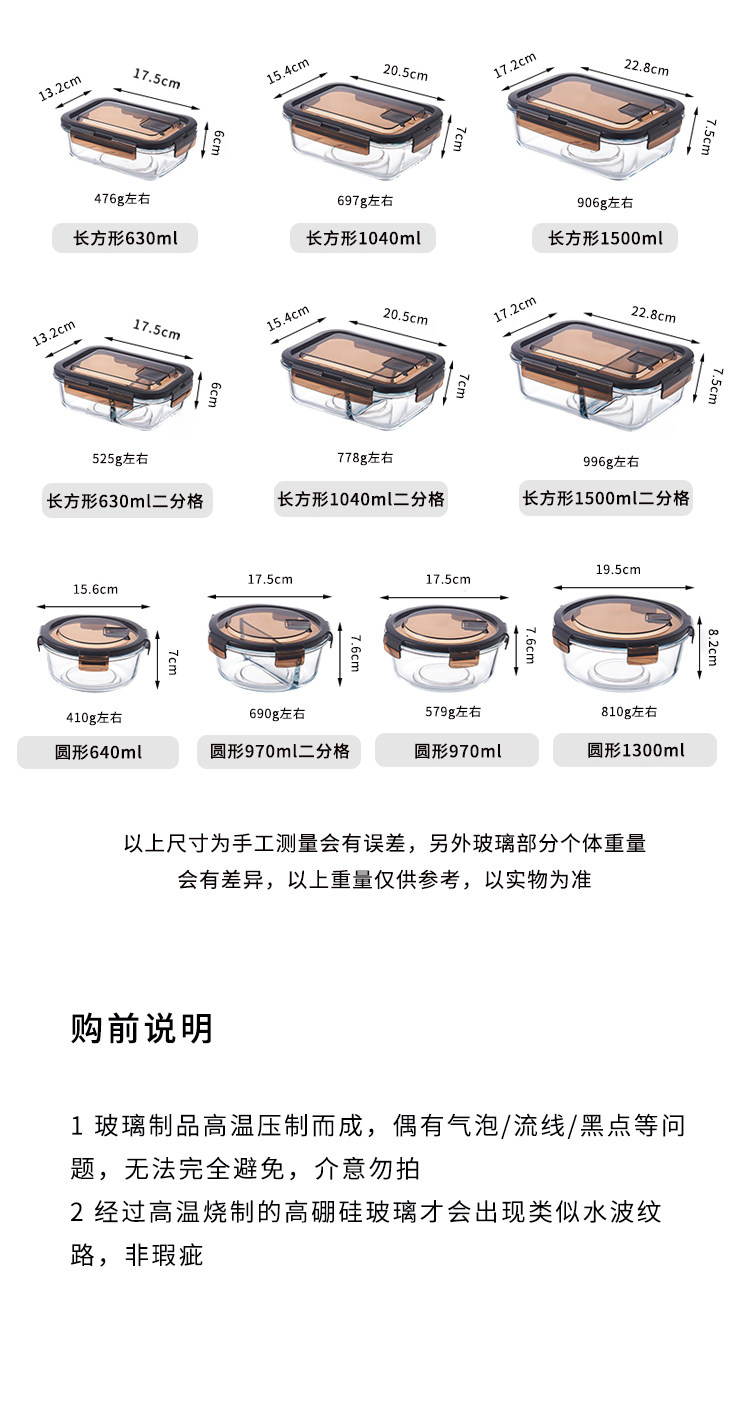 13.2cm 17.5cm 6cm
476g左右
长方形630ml

15.4cm 20.5cm 7cm
697g左右
长方形1040ml

17.2cm 22.8cm 7.5cm
906g左右
长方形1500ml

13.2cm 17.5cm 6cm
525g左右
长方形630ml二分格

15.4cm 20.5cm 7cm
778g左右
长方形1040ml二分格

17.2cm 22.8cm 7.5cm
996g左右
长方形1500ml二分格

15.6cm 7cm
410g左右
圆形640ml

17.5cm 7.6cm
690g左右
圆形970ml二分格

17.5cm 7.6cm
579g左右
圆形970ml

19.5cm 8.2cm
810g左右
圆形1300ml

以上尺寸为手工测量会有误差，另外玻璃部分个体重量会有差异，以上重量仅供参考，以实物为准

购前说明

1 玻璃制品高温压制而成，偶有气泡/流线/黑点等问题，无法完全避免，介意勿拍
2 经过高温烧制的高硼硅玻璃才会出现类似水波纹路，非瑕疵