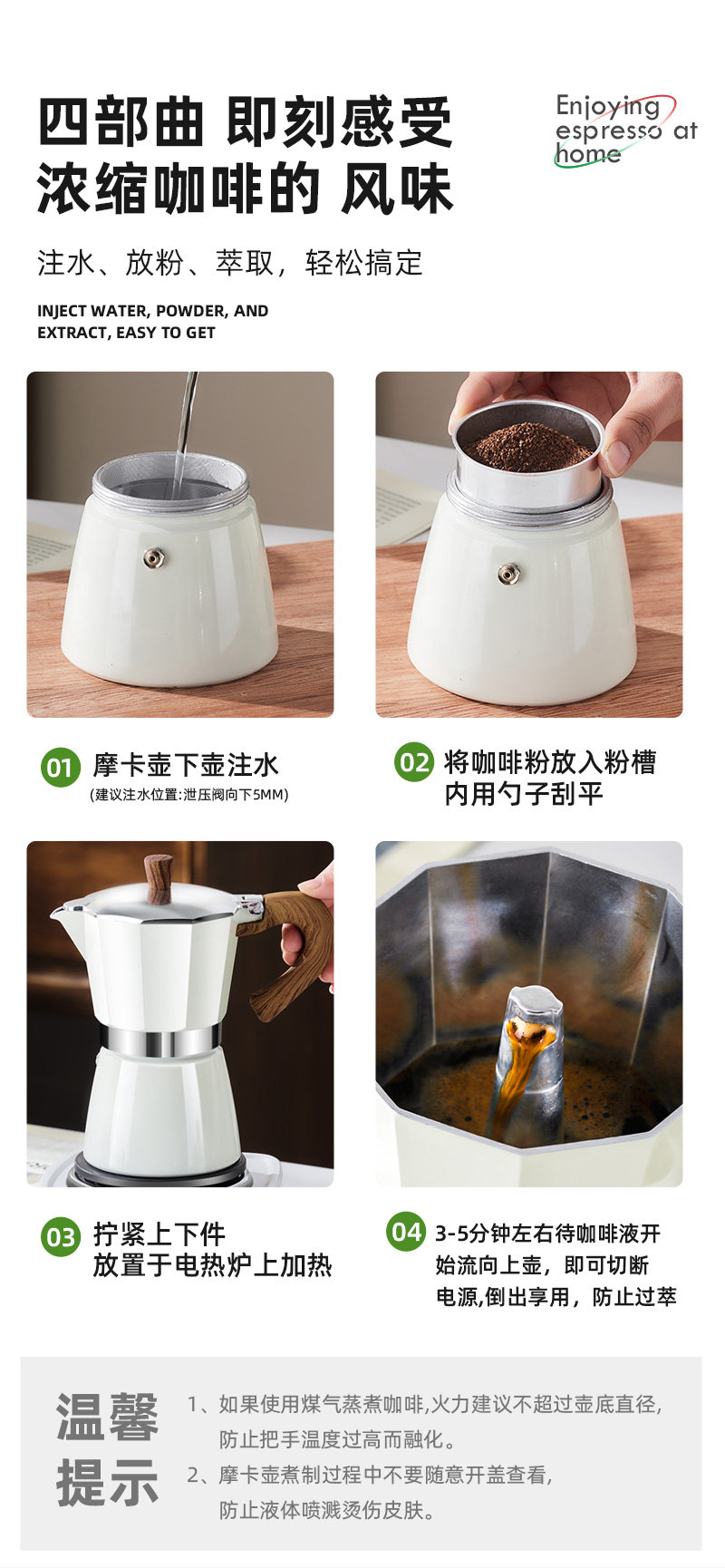 四部曲 即刻感受
浓缩咖啡的 风味

Enjoying espresso at home

注水、放粉、萃取，轻松搞定

INJECT WATER, POWDER, AND EXTRACT, EASY TO GET

01 摩卡壶下壶注水
(建议注水位置:泄压阀向下5MM)

02 将咖啡粉放入粉槽内用勺子刮平

03 拧紧上下件
放置于电热炉上加热

04 3-5分钟左右待咖啡液开始流向上壶，即可切断电源,倒出享用，防止过萃

温馨提示

1、如果使用煤气蒸煮咖啡,火力建议不超过壶底直径,防止把手温度过高而融化。

2、摩卡壶煮制过程中不要随意开盖查看,防止液体喷溅烫伤皮肤。