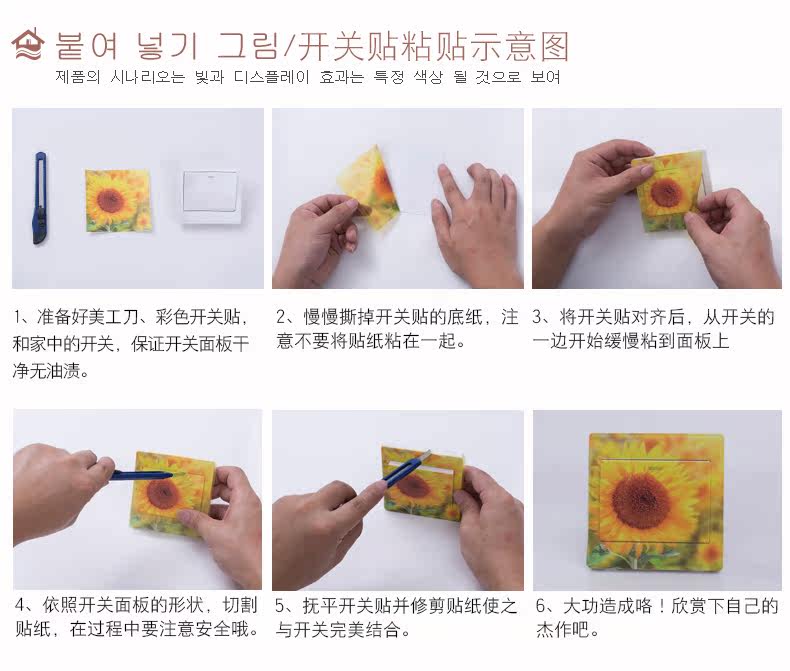 붙여 넣기 그림/开关贴粘贴示意图

제품의 시나리오는 빛과 디스플레이 효과는 특정 색상 될 것으로 보여

1、准备好美工刀、彩色开关贴，和家中的开关，保证开关面板干净无油渍。

2、慢慢撕掉开关贴的底纸，注意不要将贴纸粘在一起。

3、将开关贴对齐后，从开关的一边开始缓慢粘到面板上

4、依照开关面板的形状，切割贴纸，在过程中要注意安全哦。

5、抚平开关贴并修剪贴纸使之与开关完美结合。

6、大功造成咯！欣赏下自己的杰作吧。