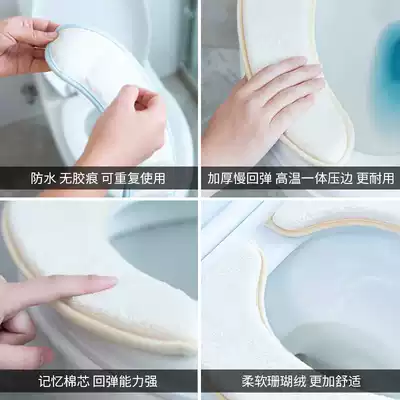 防水 无胶痕 可重复使用

加厚慢回弹 高温一体压边 更耐用

记忆棉芯 回弹能力强

柔软珊瑚绒 更加舒适