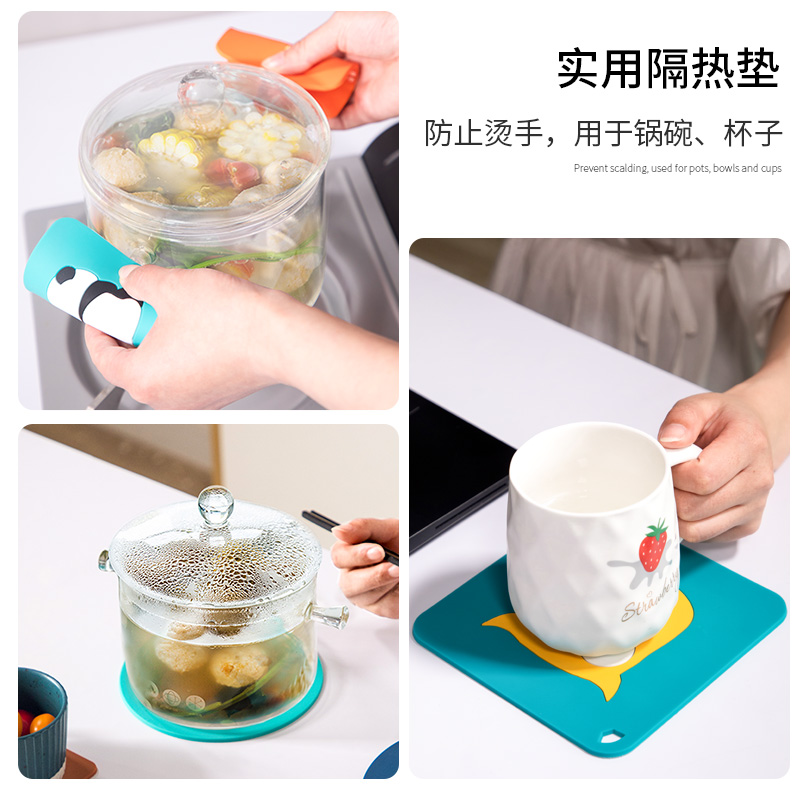 实用隔热垫

防止烫手，用于锅碗、杯子

Prevent scalding, used for pots, bowls and cups

Strawberry