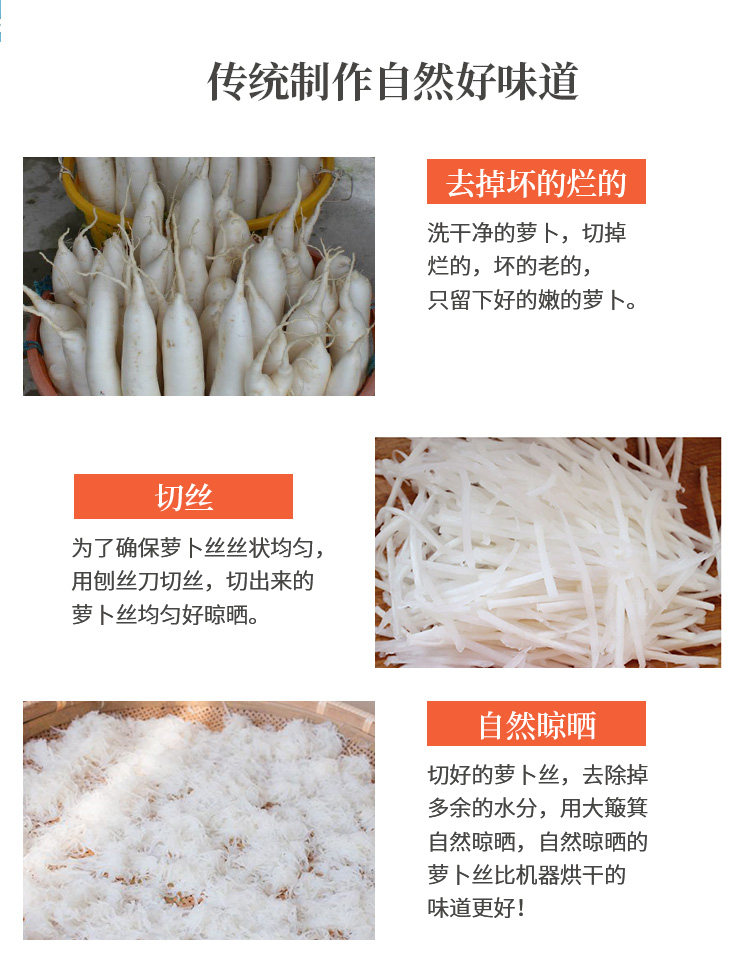 传统制作自然好味道

去掉坏的烂的

洗干净的萝卜，切掉烂的，坏的老的，只留下好的嫩的萝卜。

切丝

为了确保萝卜丝丝状均匀，用刨丝刀切丝，切出来的萝卜丝均匀好晾晒。

自然晾晒

切好的萝卜丝，去除掉多余的水分，用大簸箕自然晾晒，自然晾晒的萝卜丝比机器烘干的味道更好！