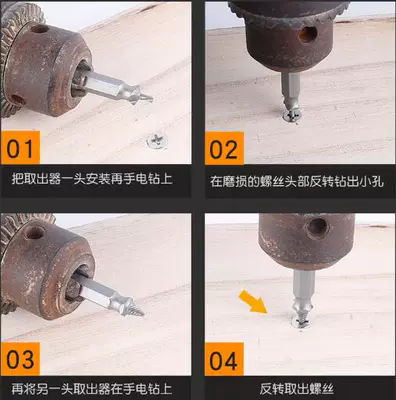 01

把取出器一头安装再手电钻上

02

在磨损的螺丝头部反转钻出小孔

03

再将另一头取出器在手电钻上

04

反转取出螺丝