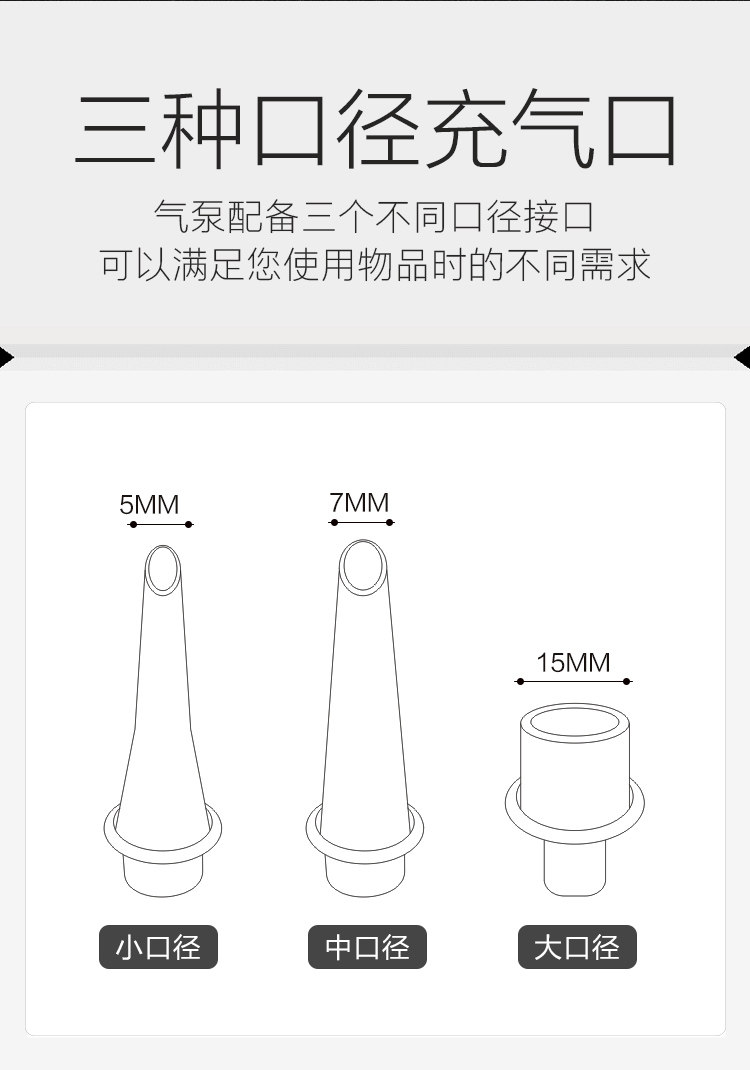 三种口径充气口

气泵配备三个不同口径接口
可以满足您使用物品时的不同需求

5MM

7MM

15MM

小口径

中口径

大口径