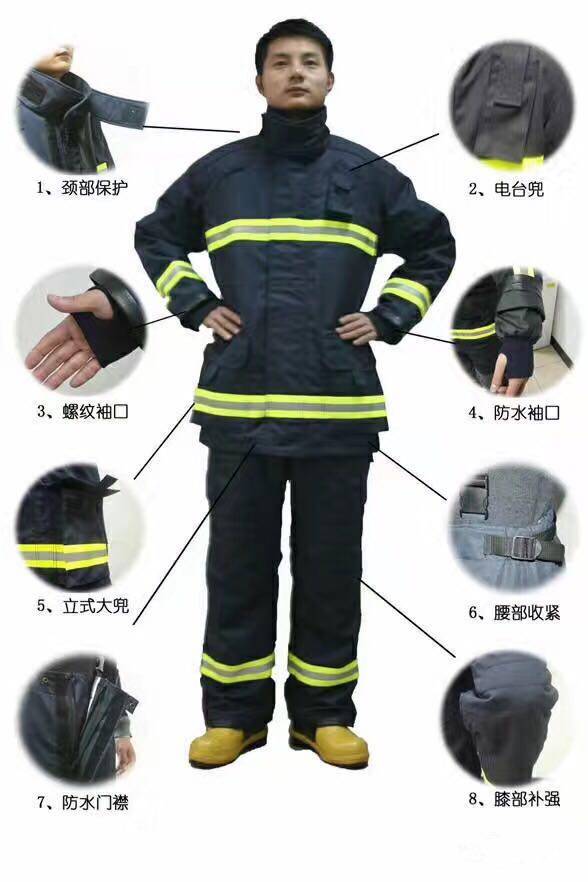 1、颈部保护

2、电台兜

3、螺纹袖口

4、防水袖口

5、立式大兜

6、腰部收紧

7、防水门襟

8、膝部补强