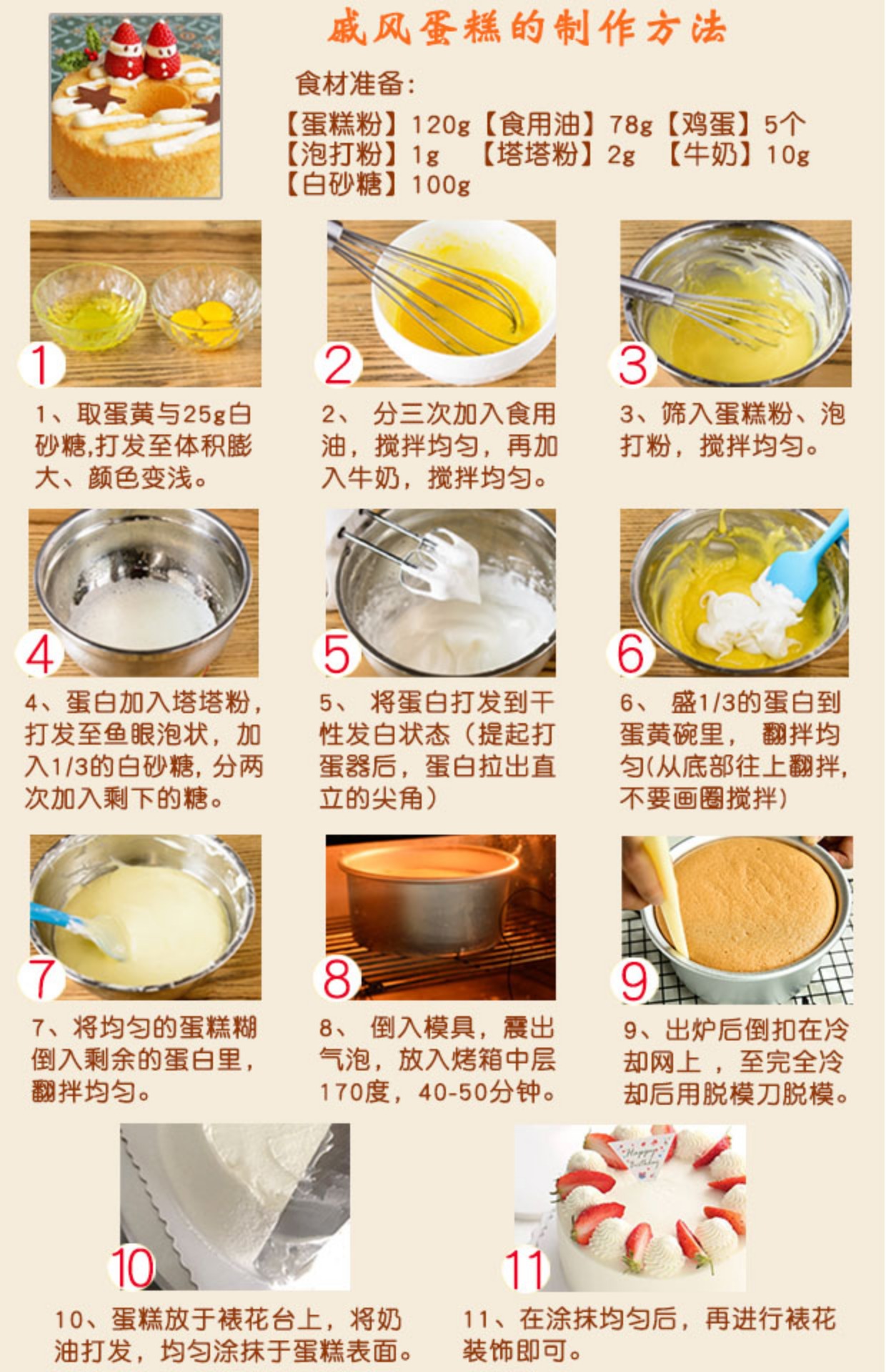 戚风蛋糕的制作方法

食材准备：

【蛋糕粉】120g【食用油】78g【鸡蛋】5个
【泡打粉】1g 【塔塔粉】2g 【牛奶】10g
【白砂糖】100g

1

1、取蛋黄与25g白砂糖,打发至体积膨大、颜色变浅。

2

2、 分三次加入食用油，搅拌均匀，再加入牛奶，搅拌均匀。

3

3、筛入蛋糕粉、泡打粉，搅拌均匀。

4

4、蛋白加入塔塔粉，打发至鱼眼泡状，加入1/3的白砂糖，分两次加入剩下的糖。

5

5、 将蛋白打发到干性发白状态（提起打蛋器后，蛋白拉出直立的尖角）

6

6、 盛1/3的蛋白到蛋黄碗里， 翻拌均匀(从底部往上翻拌，不要画圈搅拌)

7

7、将均匀的蛋糕糊倒入剩余的蛋白里，翻拌均匀。

8

8、 倒入模具，震出气泡，放入烤箱中层170度，40-50分钟。

9

9、出炉后倒扣在冷却网上 ，至完全冷却后用脱模刀脱模。

10

10、蛋糕放于裱花台上，将奶油打发，均匀涂抹于蛋糕表面。

Happy Birthday

11

11、在涂抹均匀后，再进行裱花装饰即可。