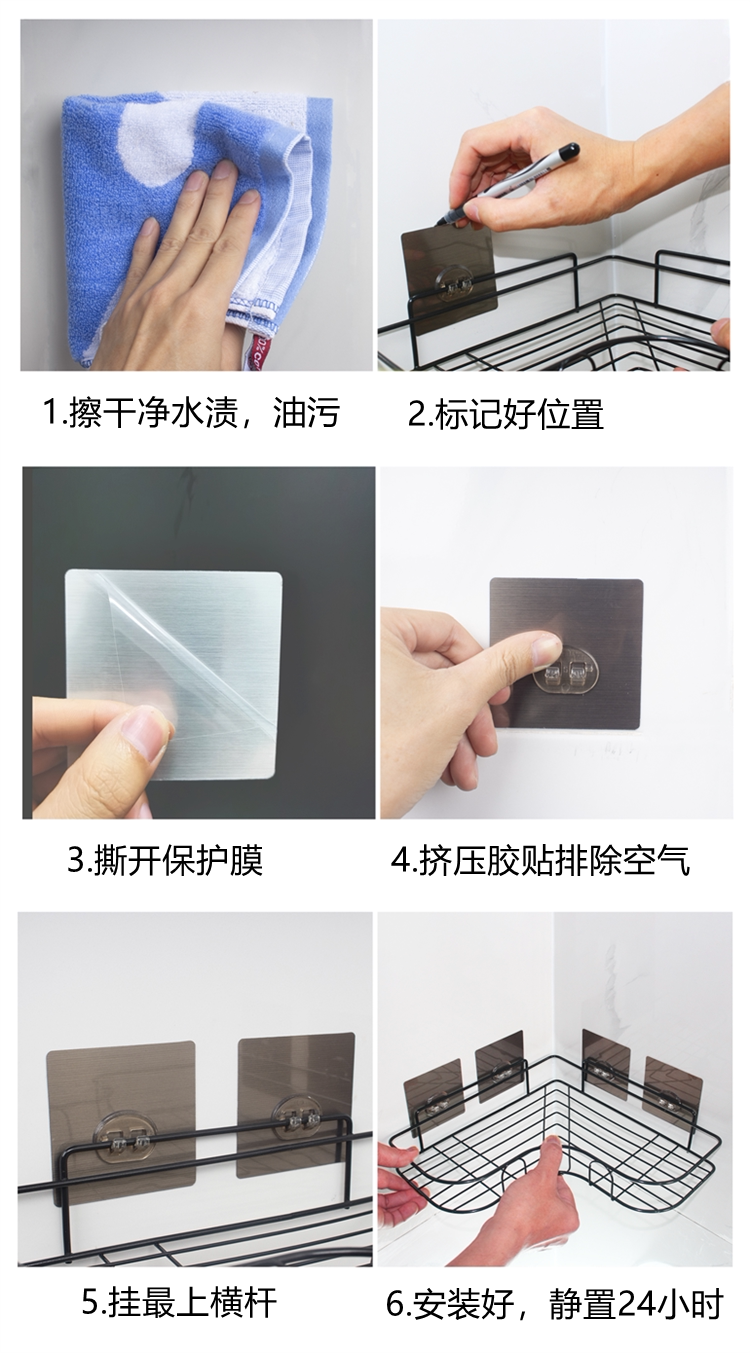 1.擦干净水渍，油污

2.标记好位置

3.撕开保护膜

4.挤压胶贴排除空气

5.挂最上横杆

6.安装好，静置24小时