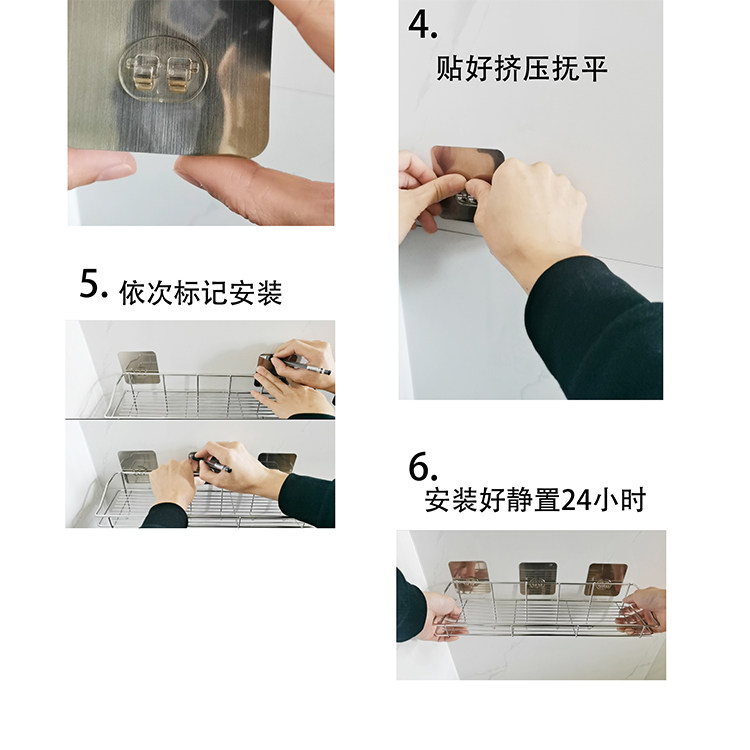 4.
贴好挤压抚平

5. 依次标记安装

6.
安装好静置24小时