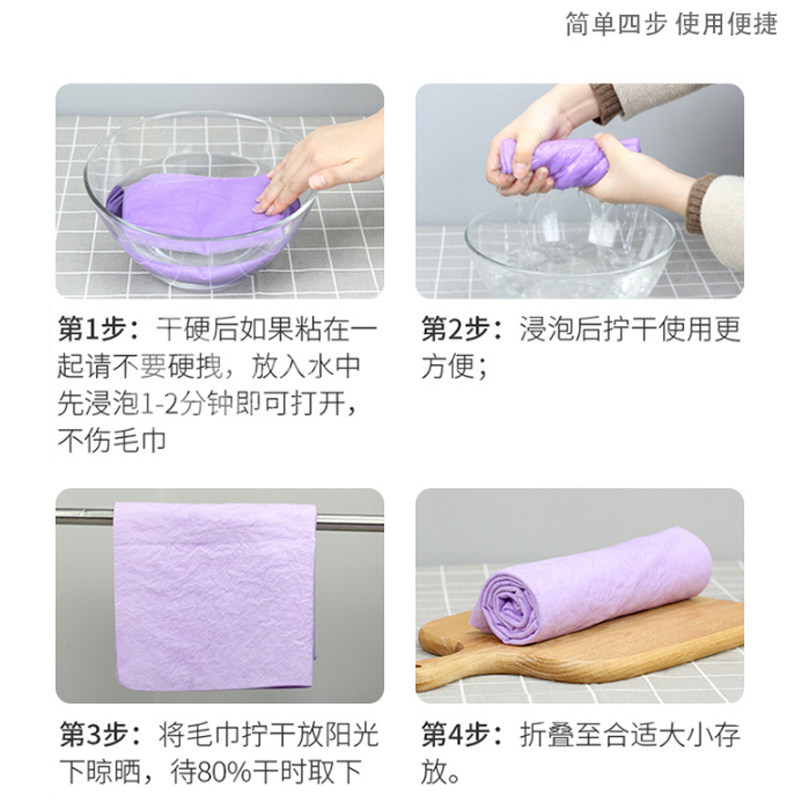 简单四步 使用便捷

第1步：干硬后如果粘在一起请不要硬拽，放入水中先浸泡1-2分钟即可打开，不伤毛巾

第2步：浸泡后拧干使用更方便；

第3步：将毛巾拧干放阳光下晾晒，待80%干时取下

第4步：折叠至合适大小存放。