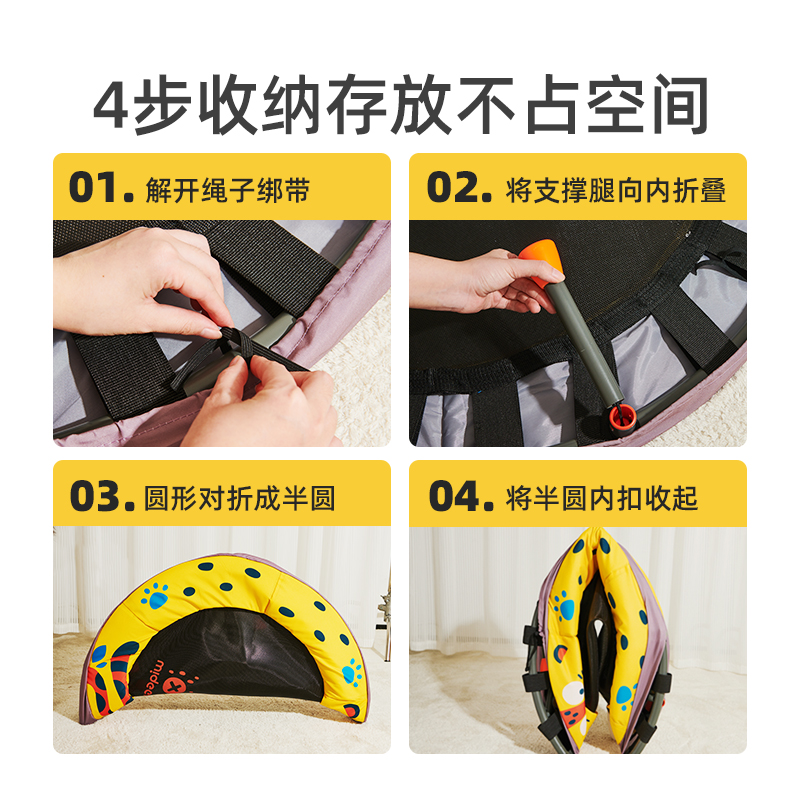 4步收纳存放不占空间

01. 解开绳子绑带

02. 将支撑腿向内折叠

03. 圆形对折成半圆

mideer

04. 将半圆内扣收起