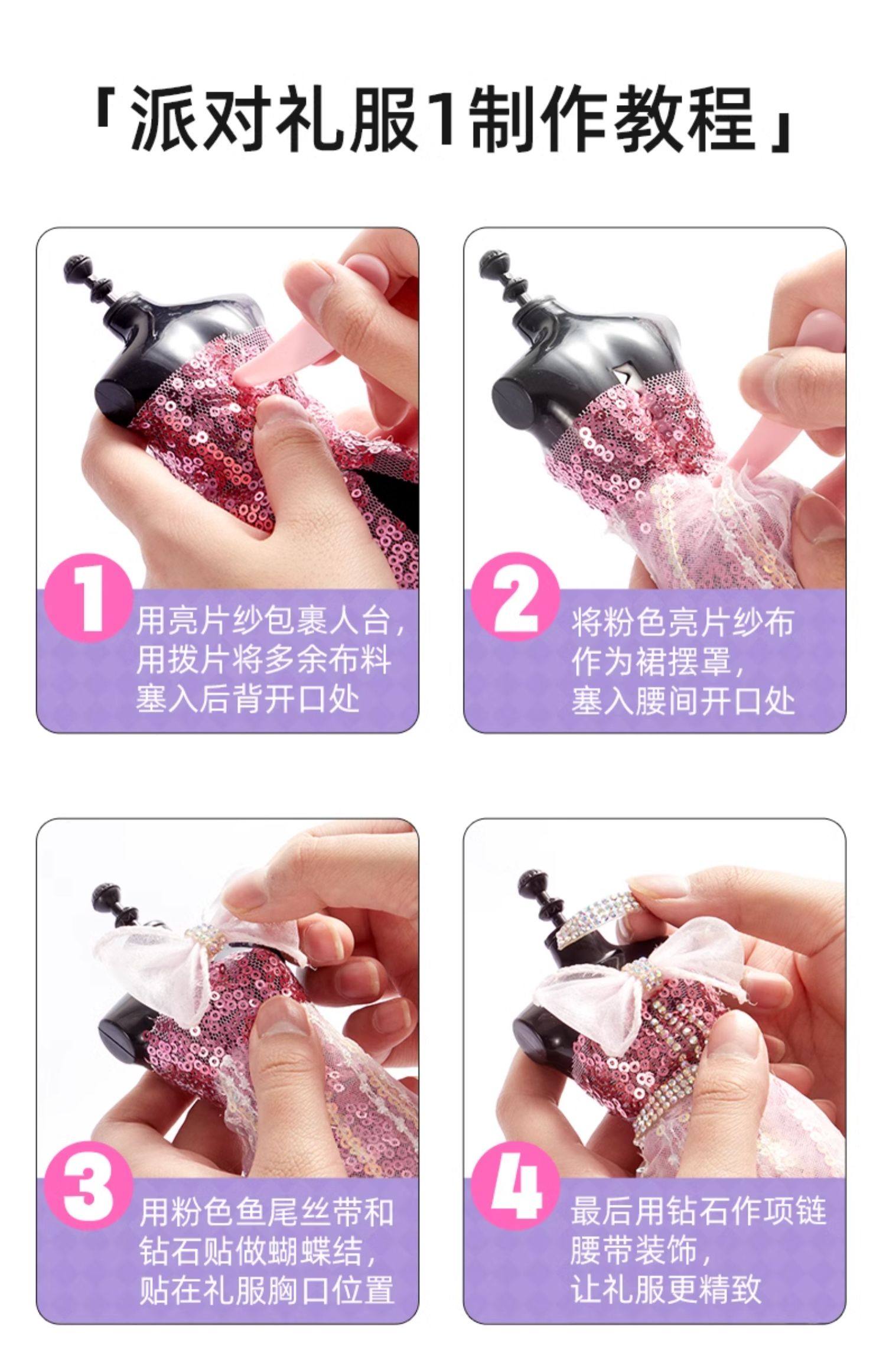 「派对礼服1制作教程」

1
用亮片纱包裹人台，用拨片将多余布料塞入后背开口处

2
将粉色亮片纱布作为裙摆罩，塞入腰间开口处

3
用粉色鱼尾丝带和钻石贴做蝴蝶结，贴在礼服胸口位置

4
最后用钻石作项链腰带装饰，让礼服更精致